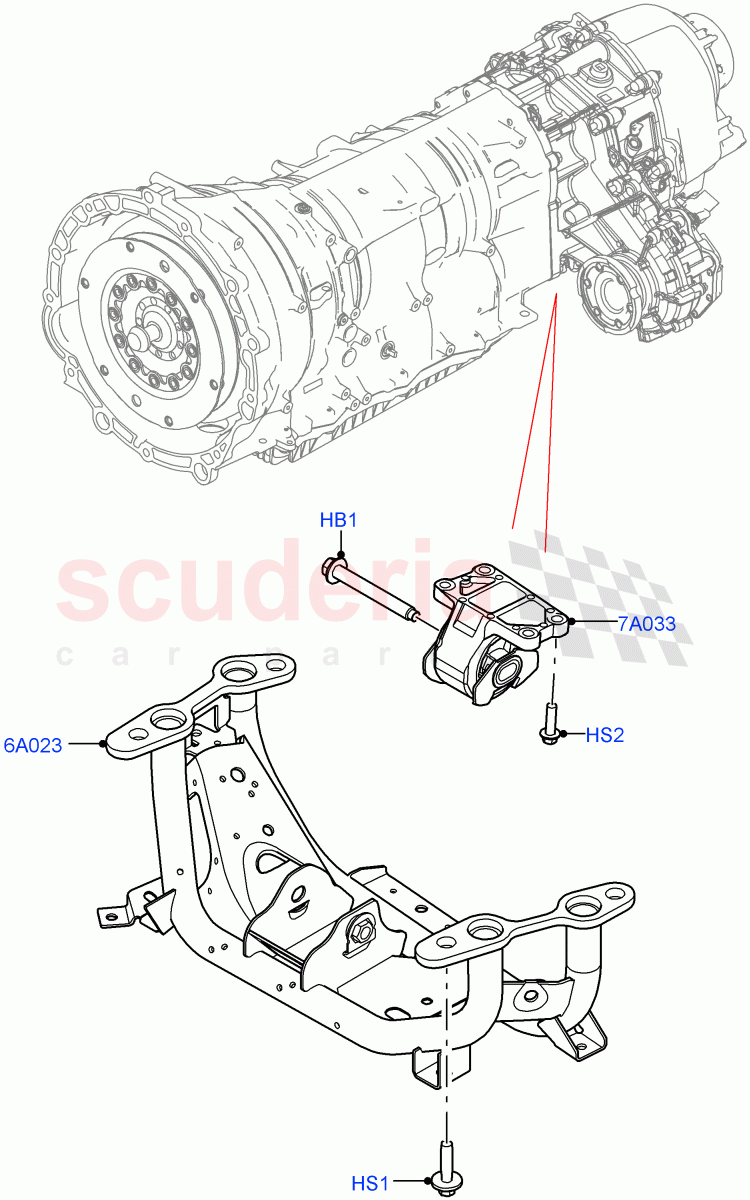 HB1

scuderia
car parts

7A033

6A023

HS2

HS1