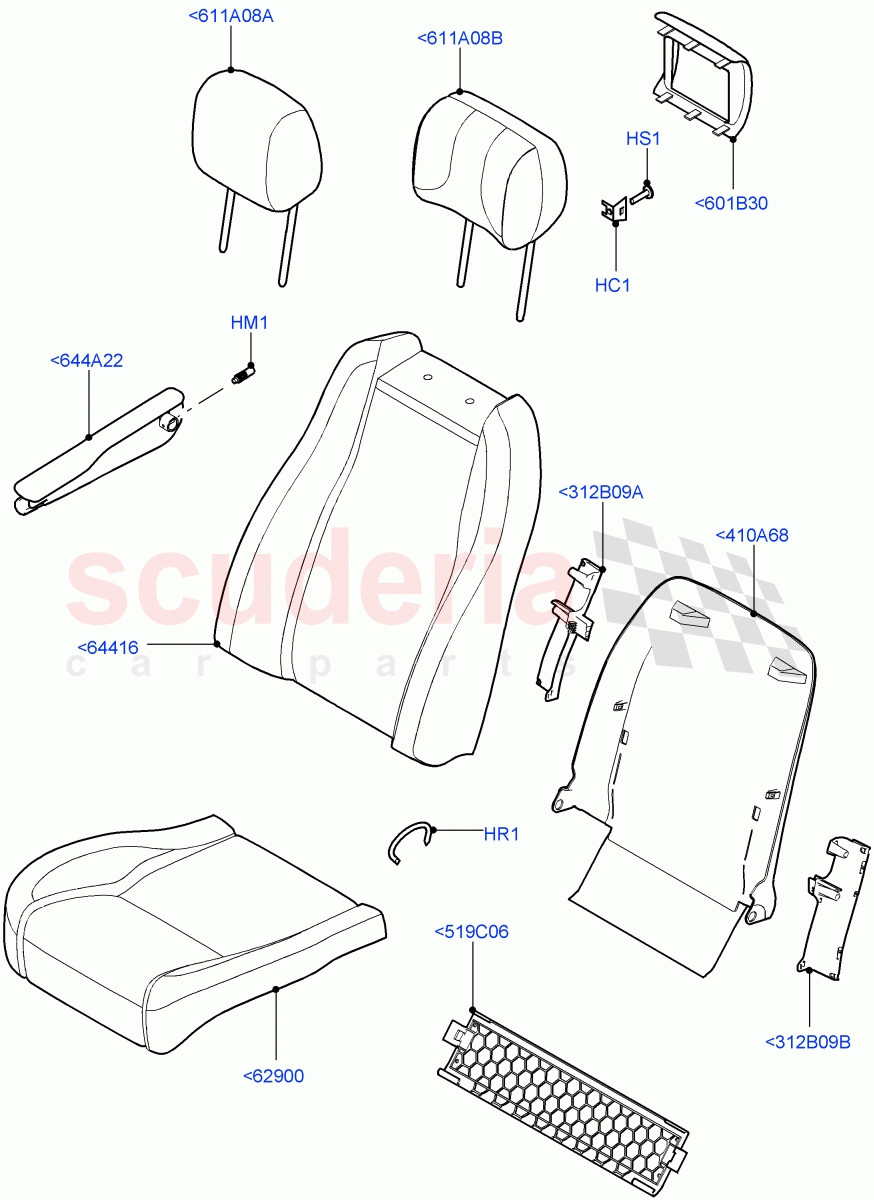 <611A08A

<611A08B

HS1

<601B30

HC1

HM1

<644A22

<312B09A

<410A68

scuderia
car parts

<64416

HR1

<519C06

<312B09B

<62900