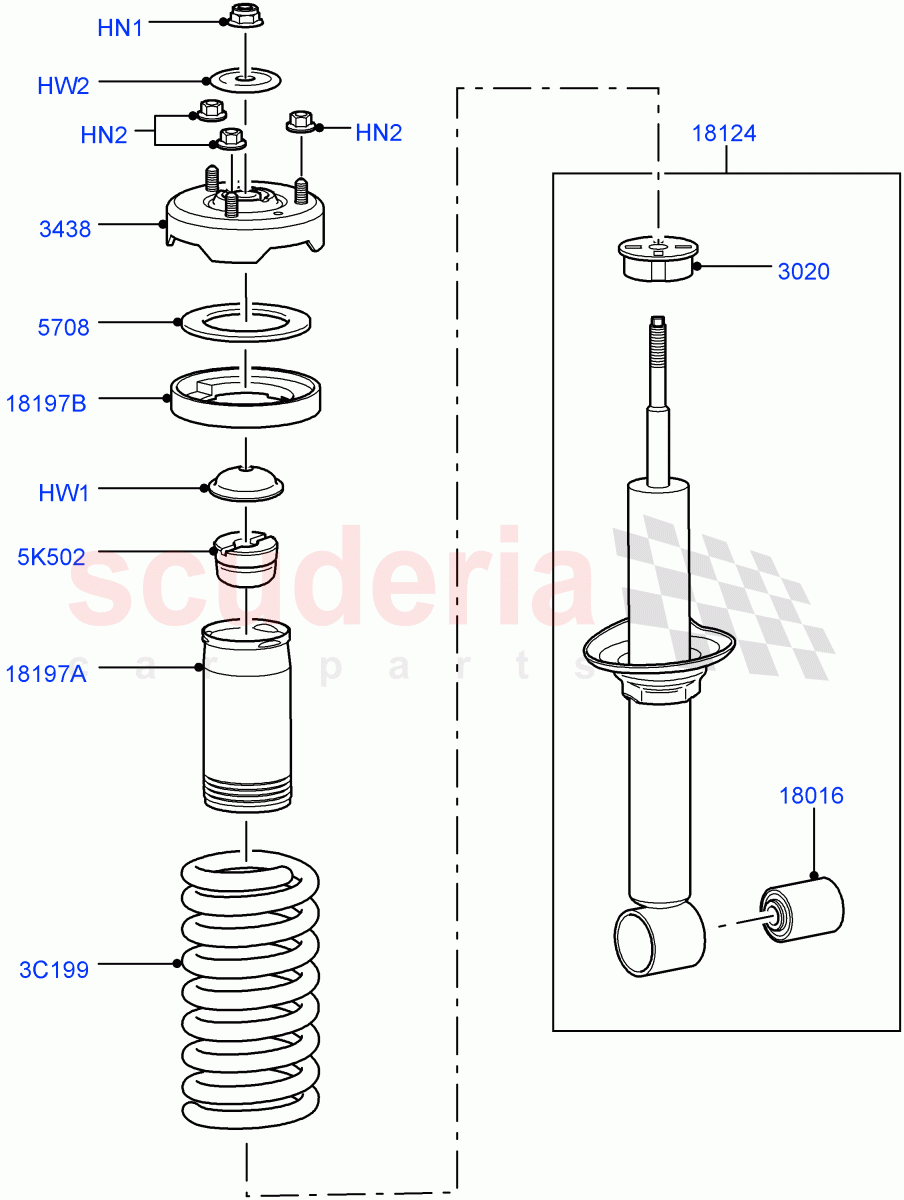 HN1

HW2

HN2

HN2

3438

5708

18197B

HW1

5K502

18197A

3C199

18124

3020

18016

scuderia
car parts