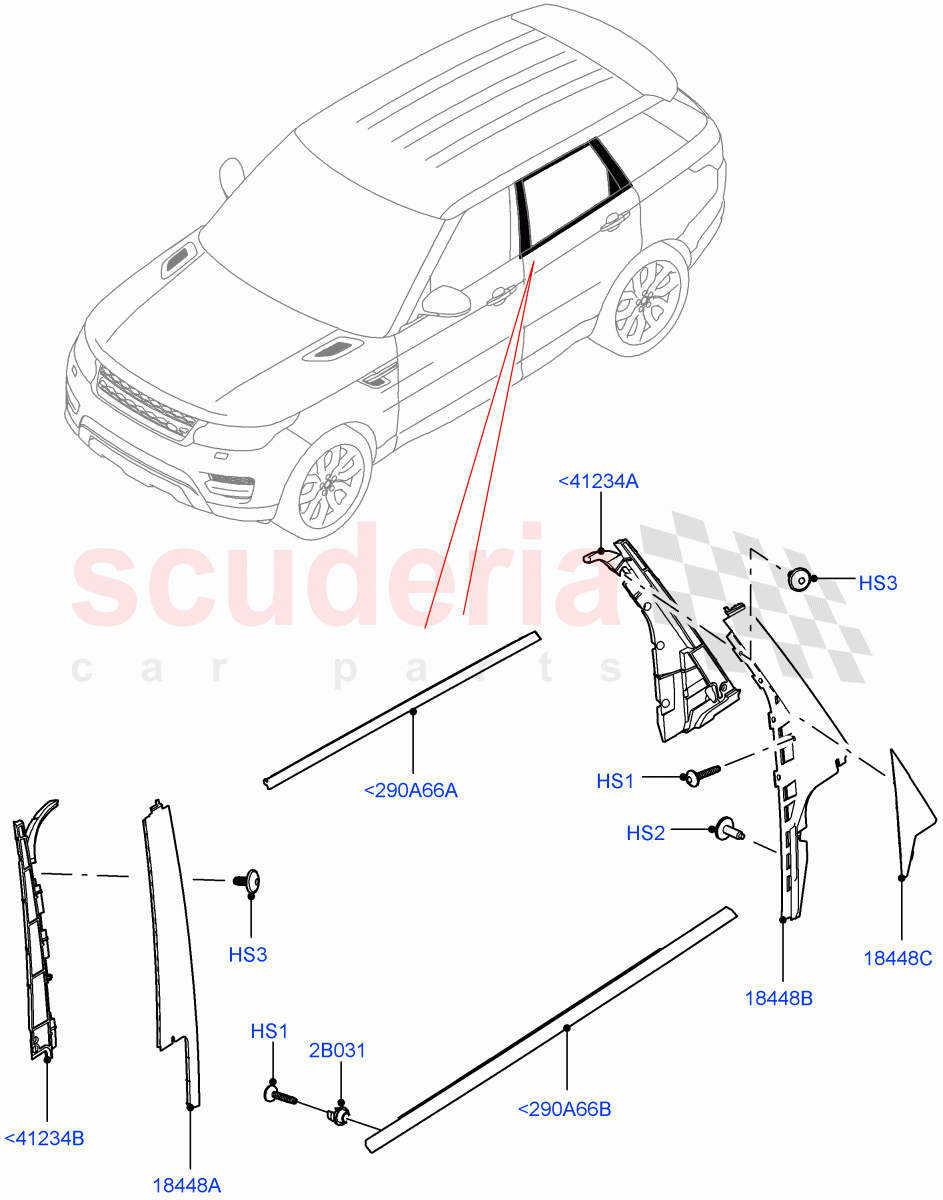 scuderia
car parts

<41234A
HS3
<290A66A
HS1
HS2
HS3
18448C
18448B
HS1
2B031
<290A66B
<41234B
18448A