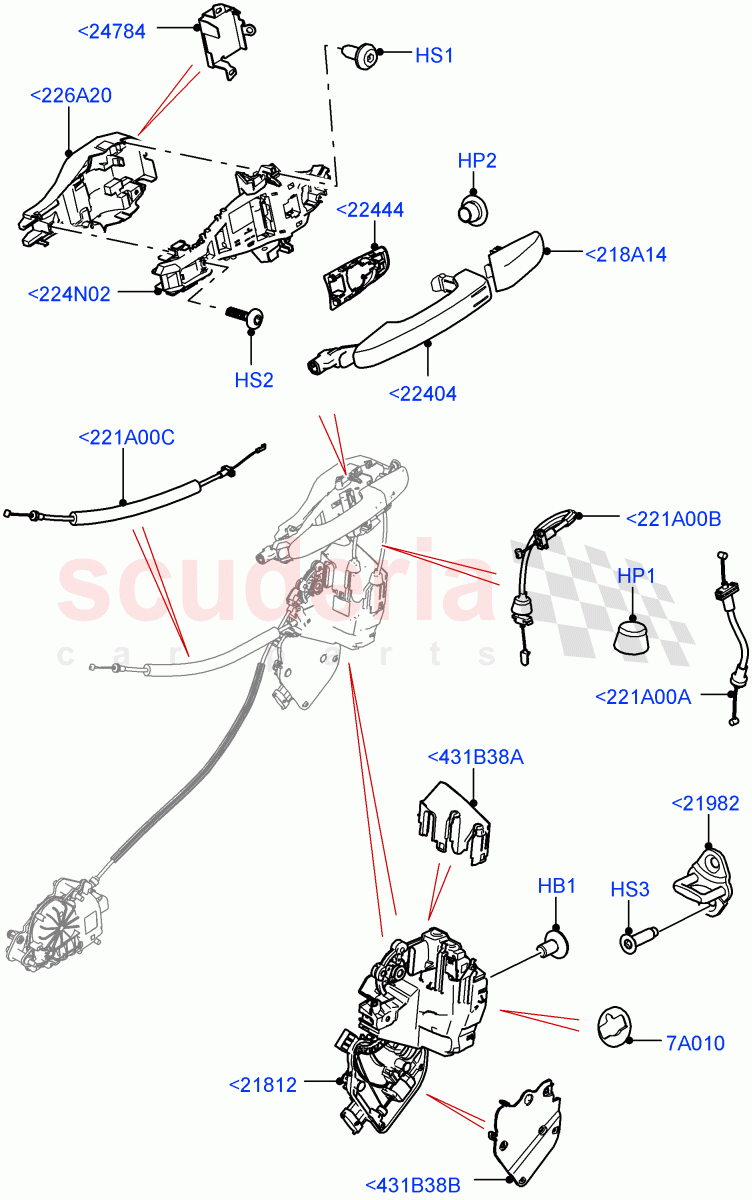 <24784
HS1
<226A20
HP2
<22444
<218A14
<224N02
HS2
<22404
<221A00C
<221A00B
scuderia
car parts
HP1
<221A00A
<431B38A
<21982
HB1
HS3
7A010
<21812
<431B38B