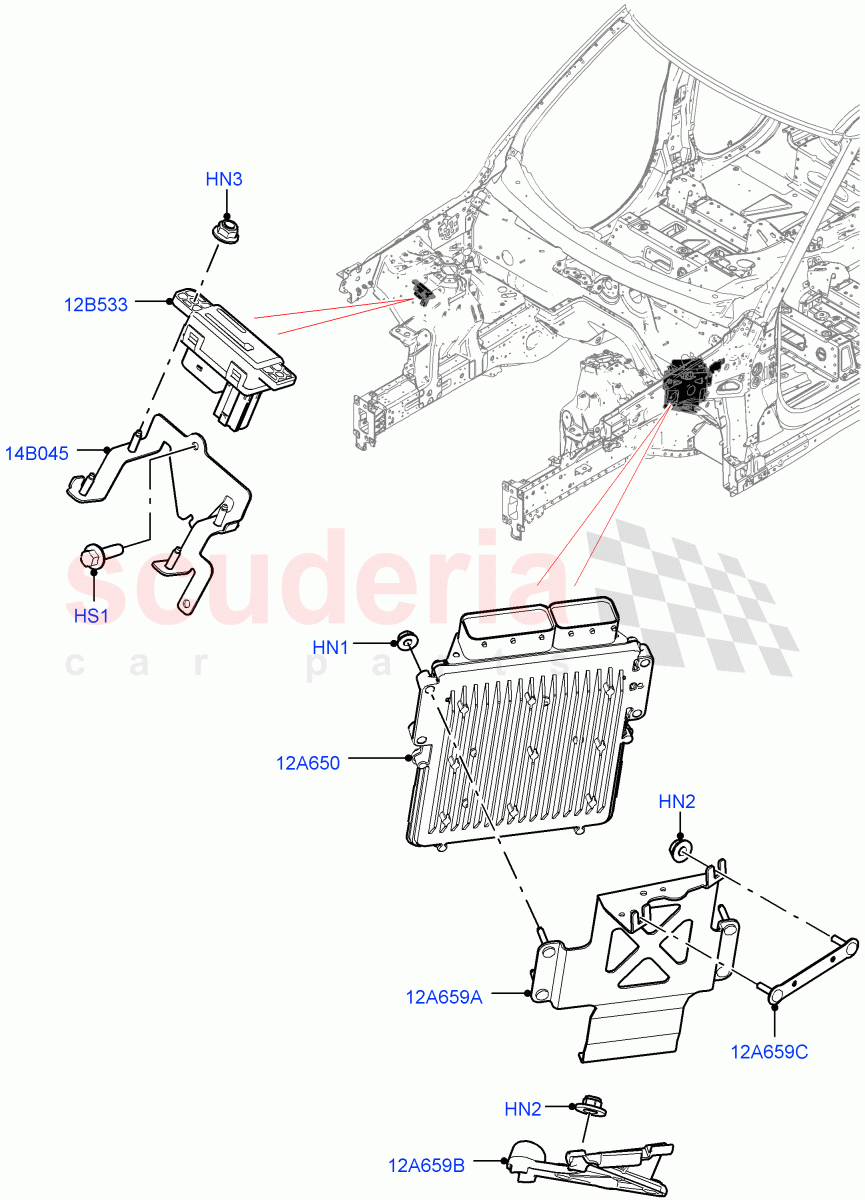 HN3

12B533

14B045

HS1

scuderia
car parts

HN1

12A650

HN2

12A659A

12A659C

HN2

12A659B