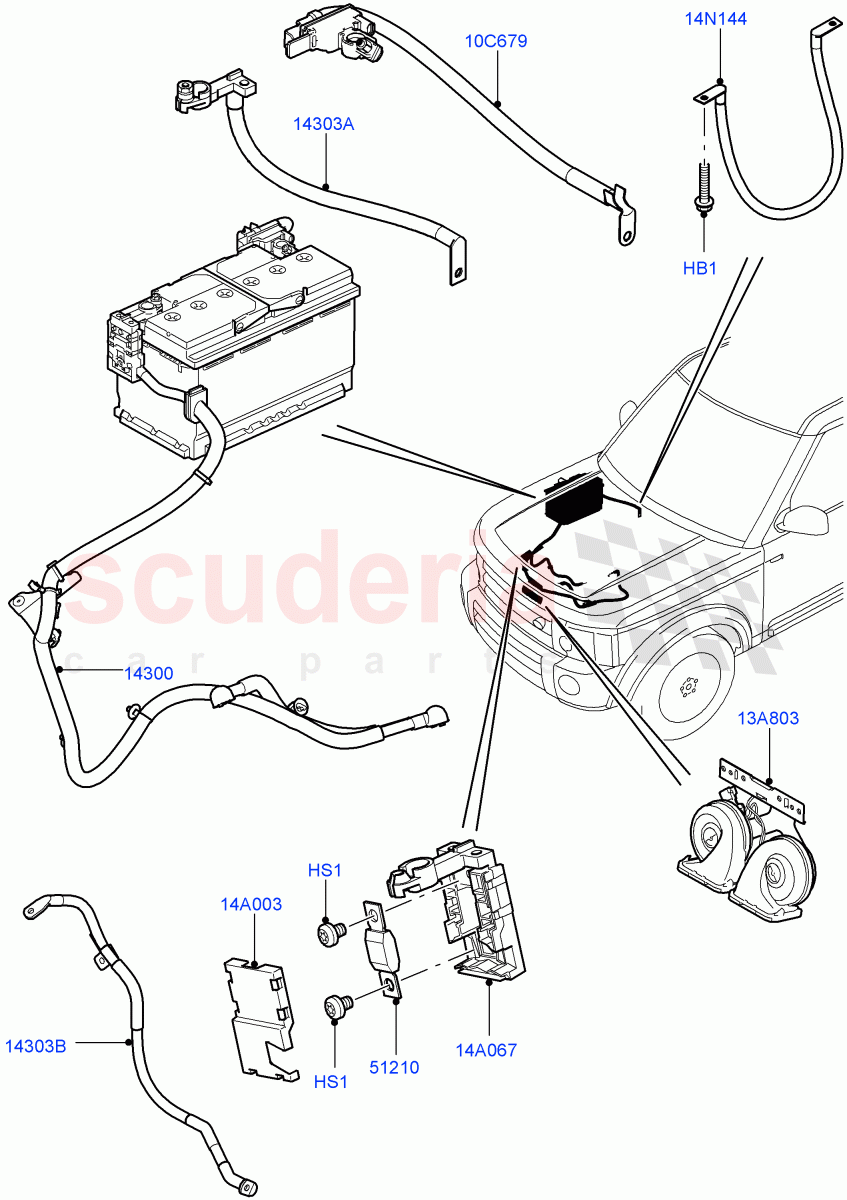 10C679
14N144
14303A
HB1
scuderia
car parts
14300
13A803
HS1
14A003
14303B
HS1
51210
14A067