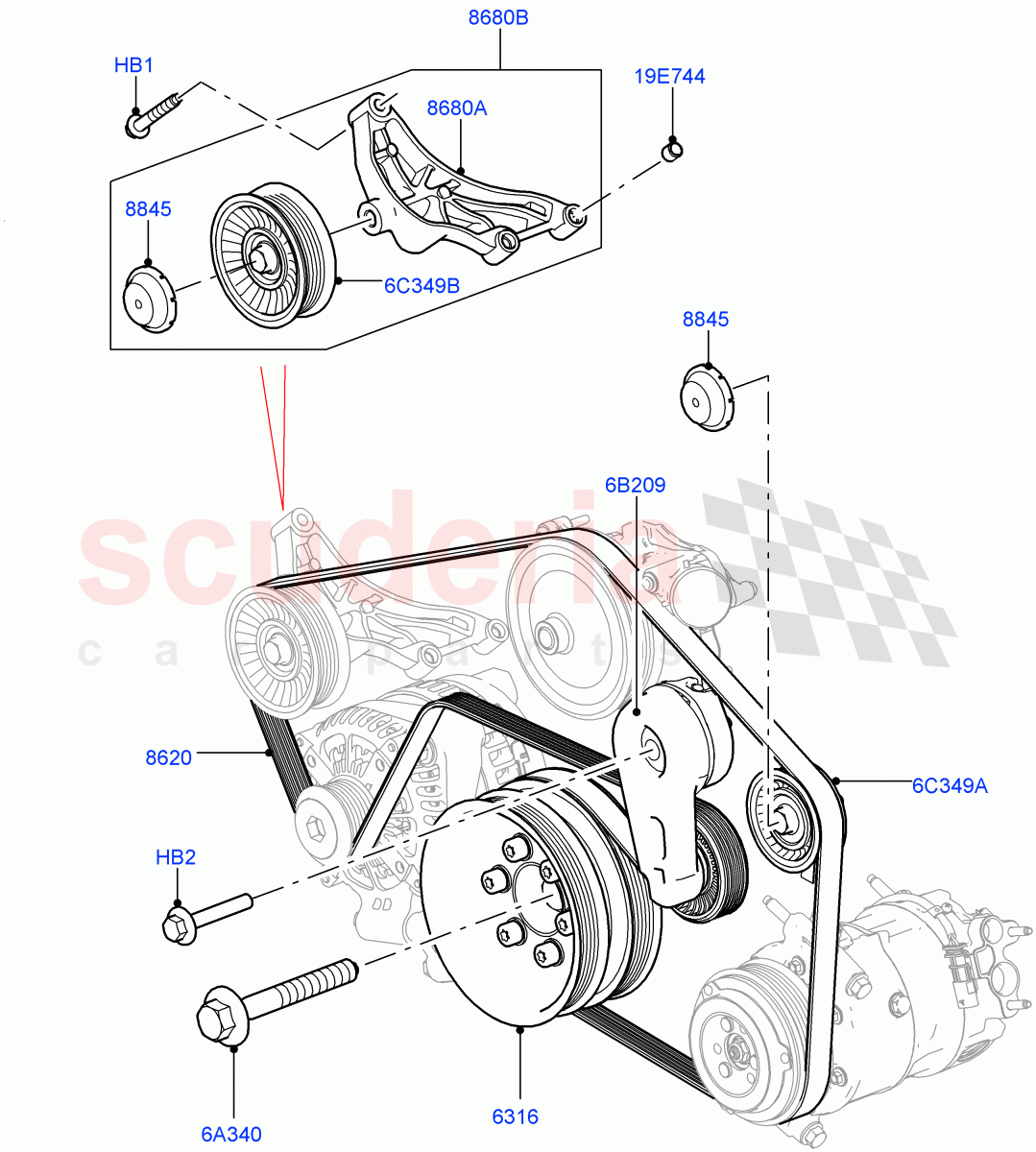 8680B
HB1
19E744
8680A
8845
6C349B
8845
6B209
scuderia
car parts
8620
6C349A
HB2
6A340
6316