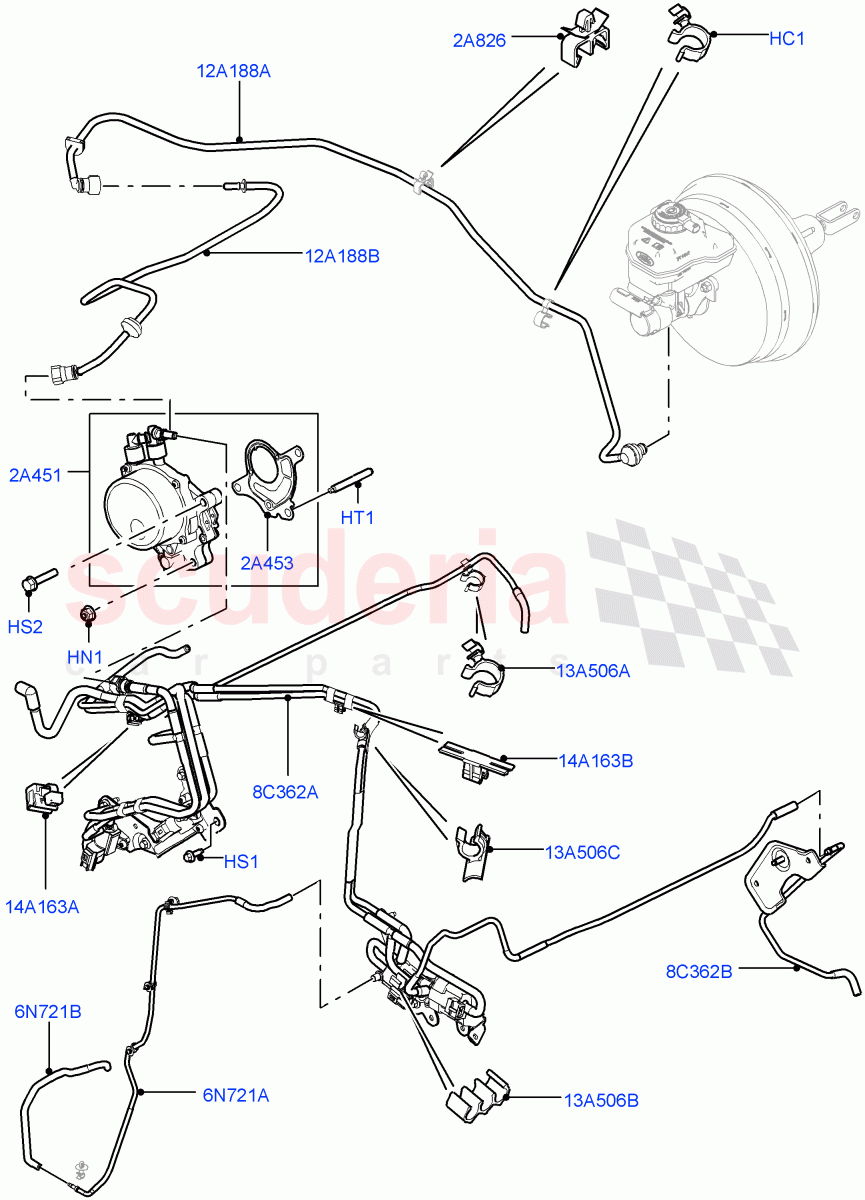 2A826
HC1
12A188A
12A188B
2A451
2A453
HT1
HS2
HN1
scuderia
car parts
13A506A
14A163B
8C362A
13A506C
HS1
14A163A
8C362B
6N721B
6N721A
13A506B