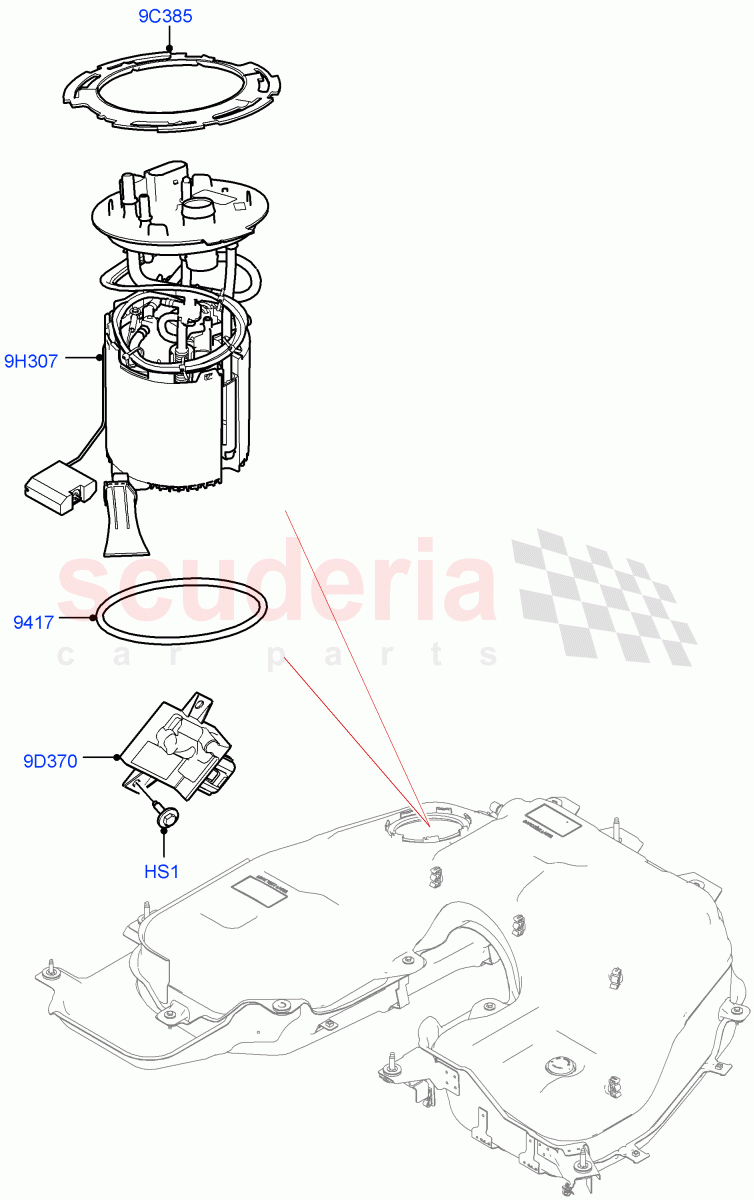 9C385

9H307

scuderia
car parts

9417

9D370

HS1