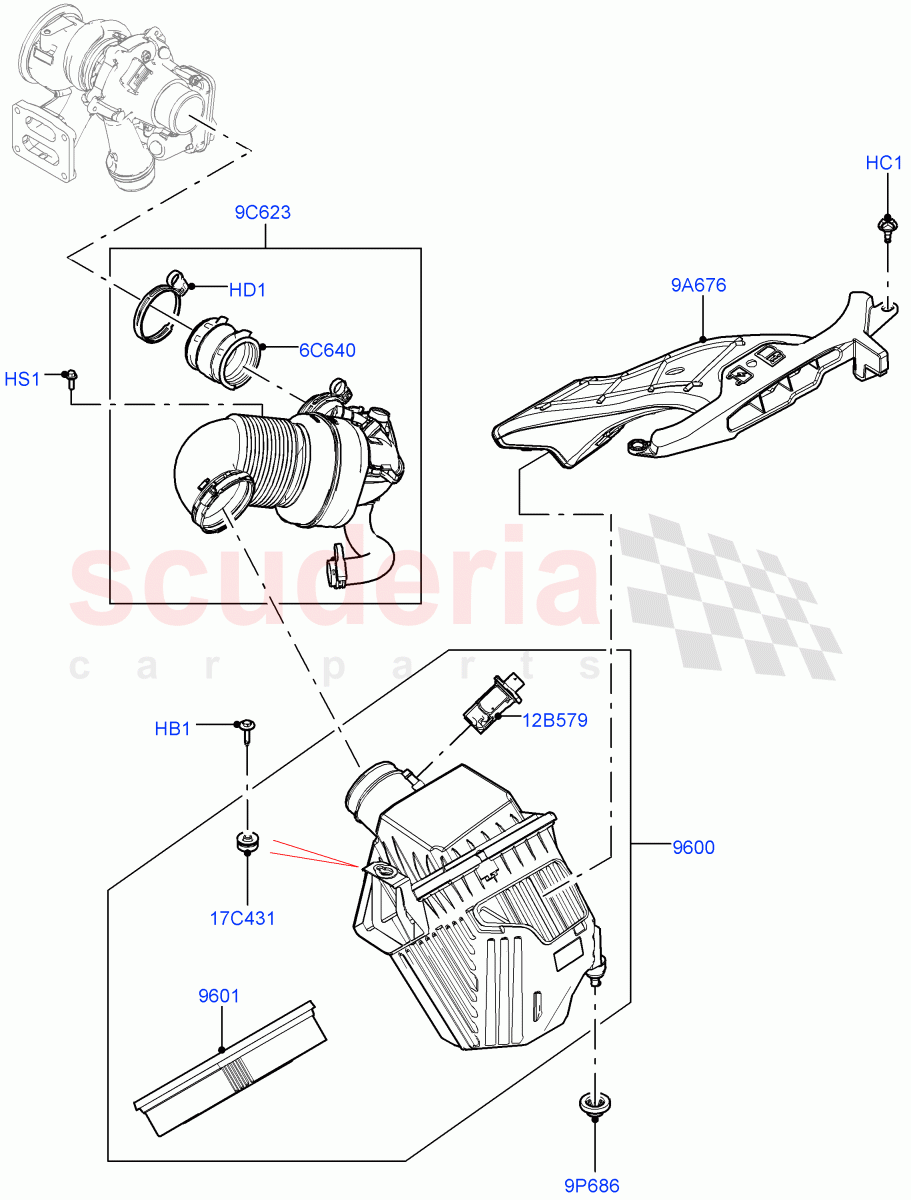 9C623
HC1
HD1
9A676
6C640
HS1
scuderia
car parts
HB1
12B579
9600
17C431
9601
9P686