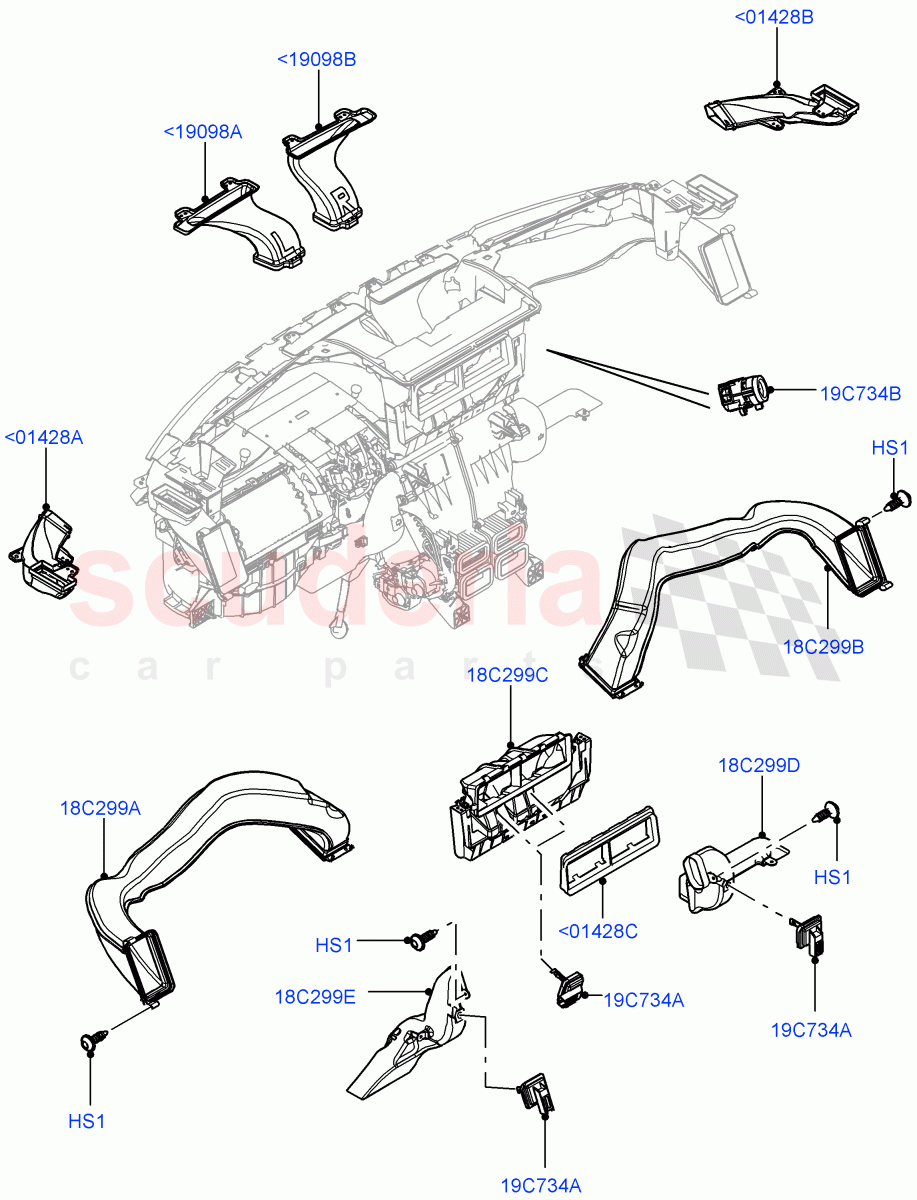 <01428B
<19098B
<19098A
19C734B
<01428A
HS1
scuderia
car parts
18C299B
18C299C
18C299D
18C299A
HS1
<01428C
HS1
18C299E
19C734A
19C734A
HS1
19C734A