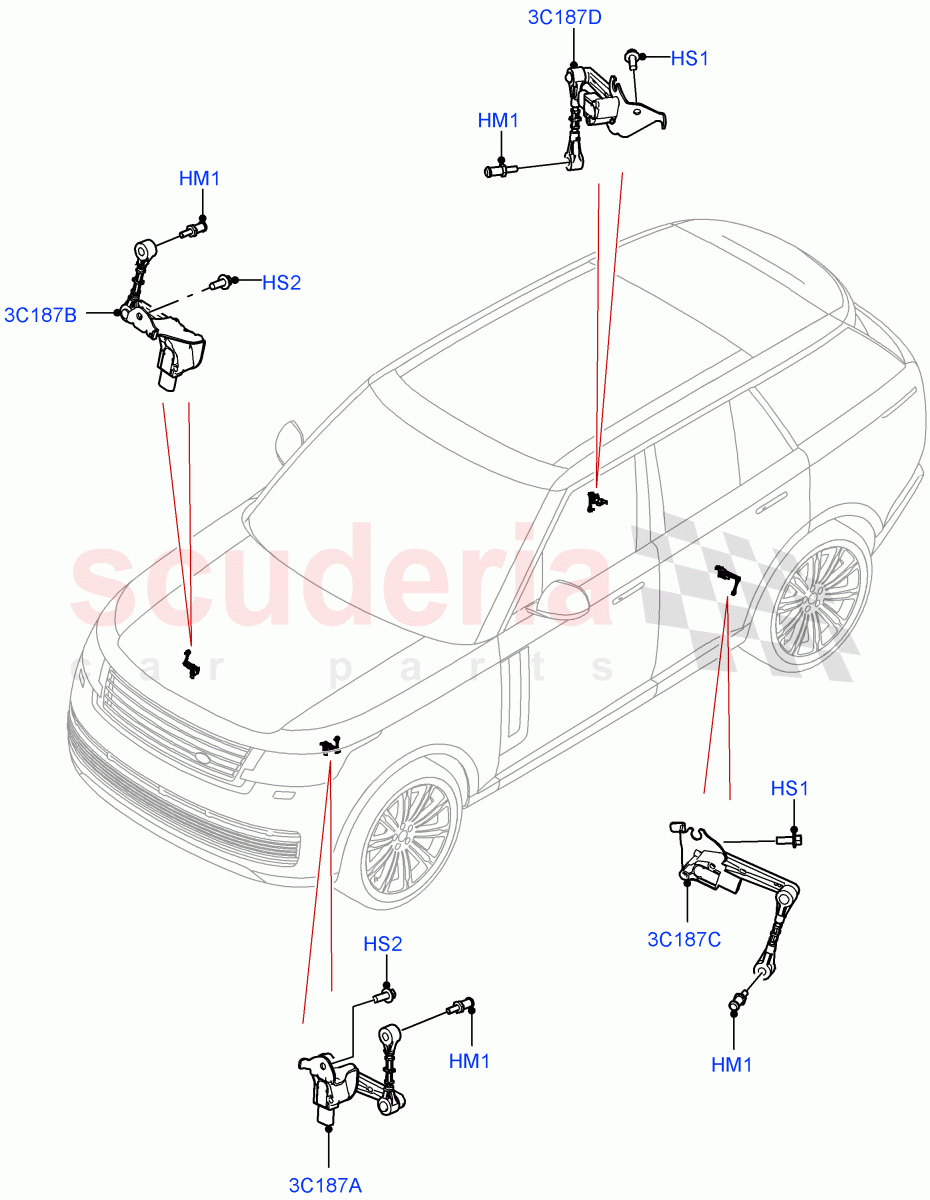 3C187D
HS1
HM1
HM1
HS2
3C187B
scuderia
car parts
HS1
3C187C
HM1
HS2
HM1
3C187A