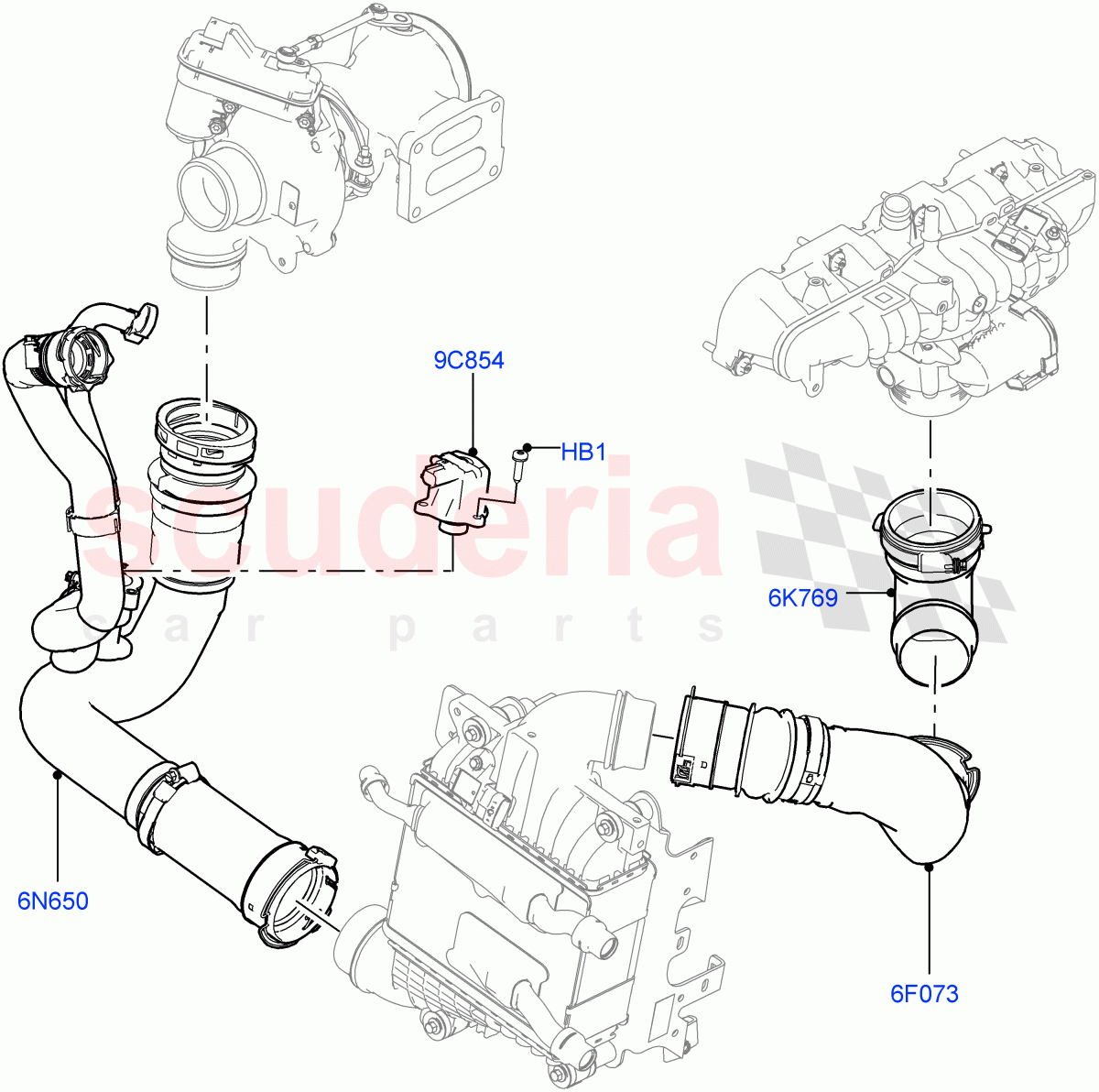 9C854

HB1

scuderia
car parts

6K769

6N650

6F073