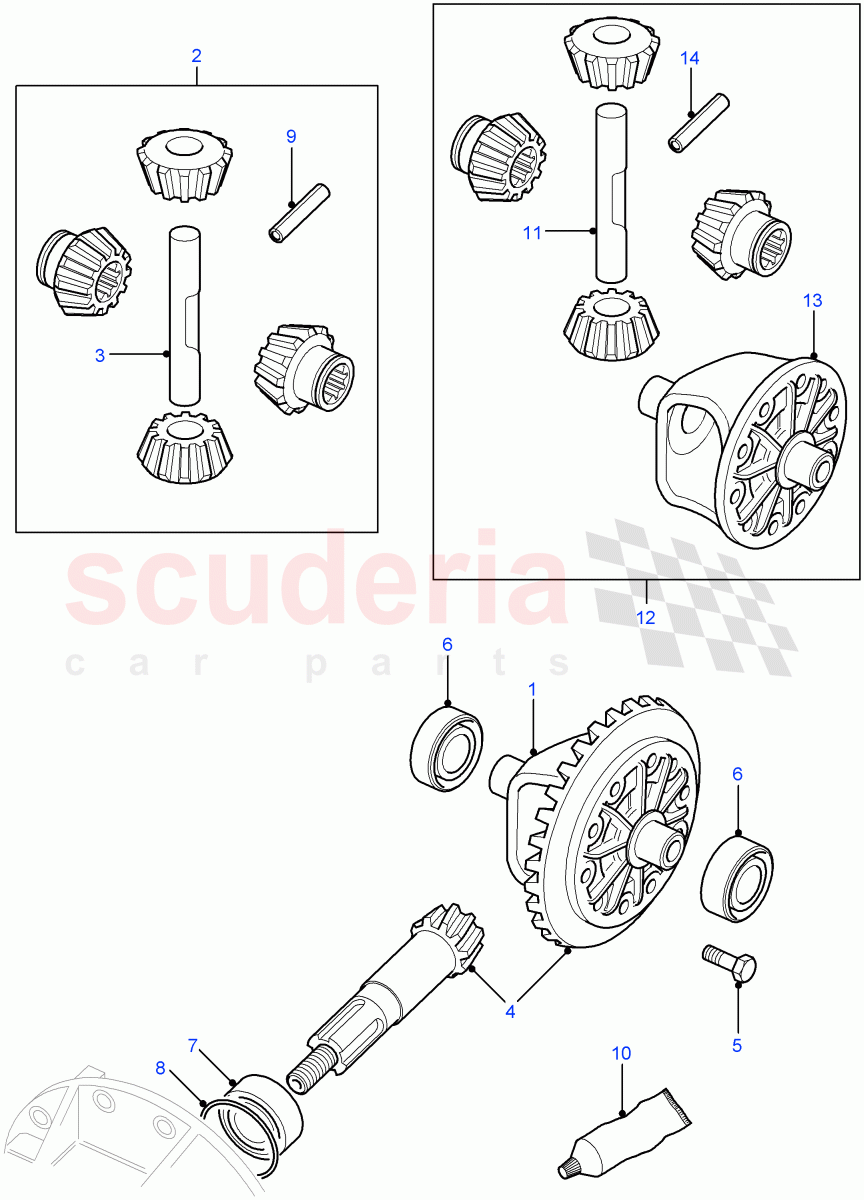 2
9
3
14
11
13
12
scuderia
car parts
6
1
6
4
5
7
8
10