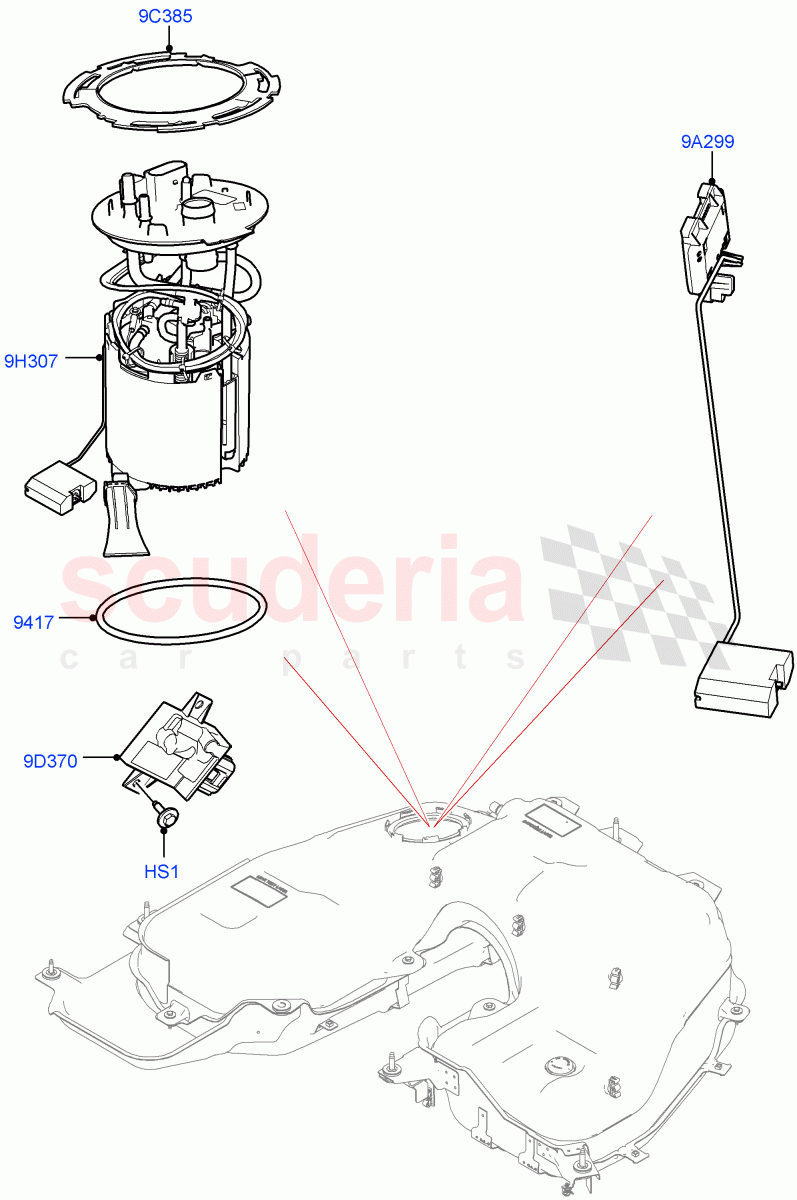 9C385
9A299
9H307
scuderia
car parts
9417
9D370
HS1