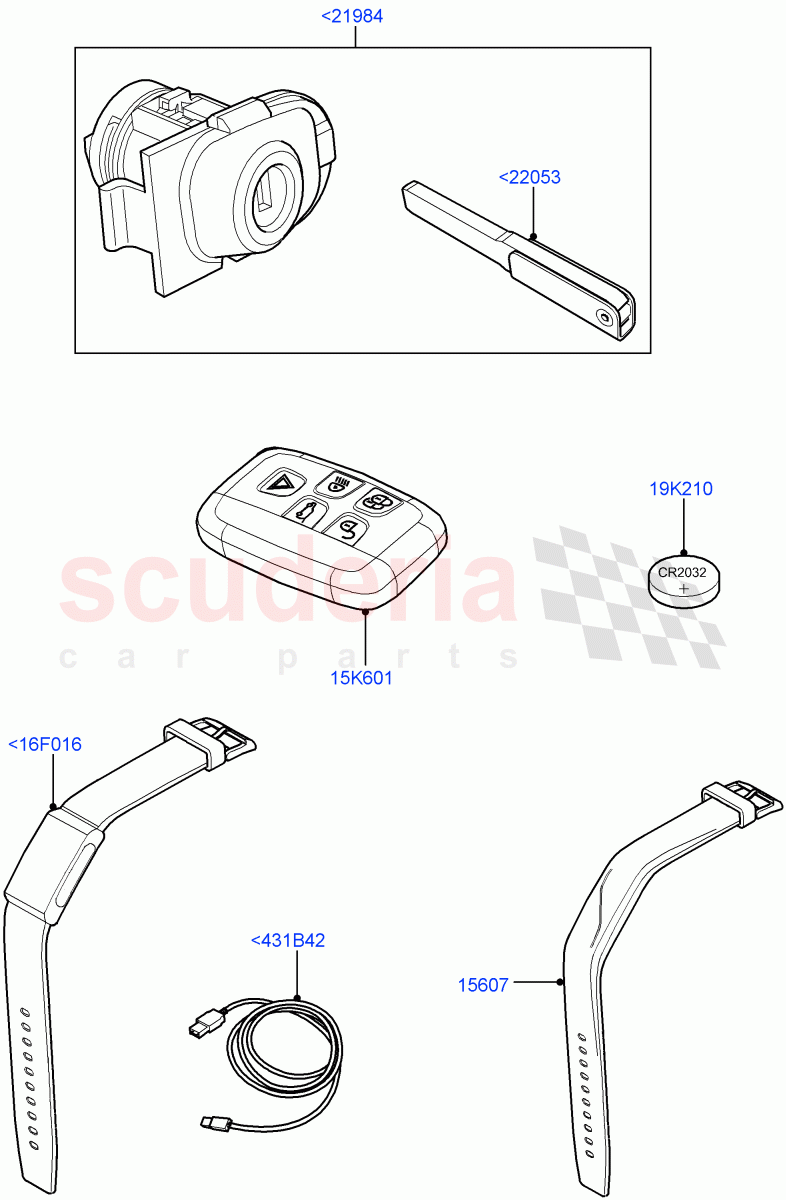 <21984

<22053

19K210

CR2032
+

scuderia
car parts

15K601

<16F016

<431B42

15607