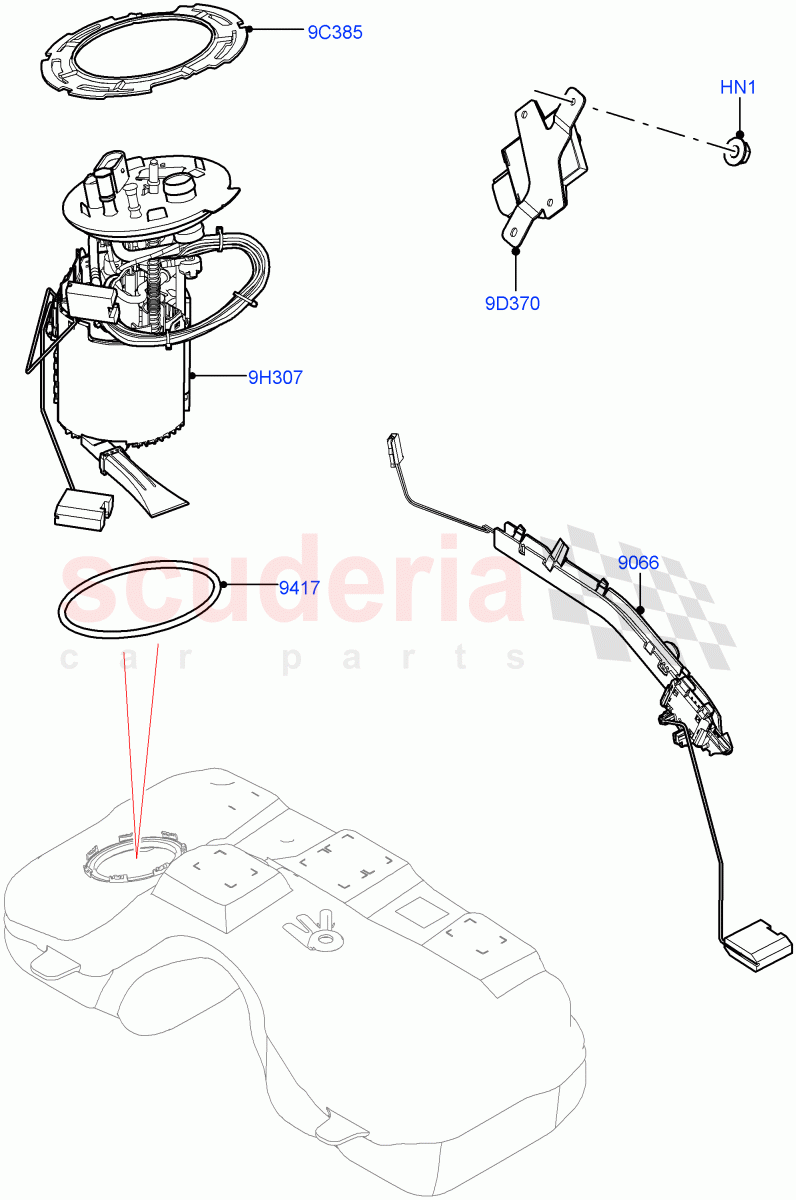 9C385

HN1

9D370

9H307

9066

9417

scuderia
car parts