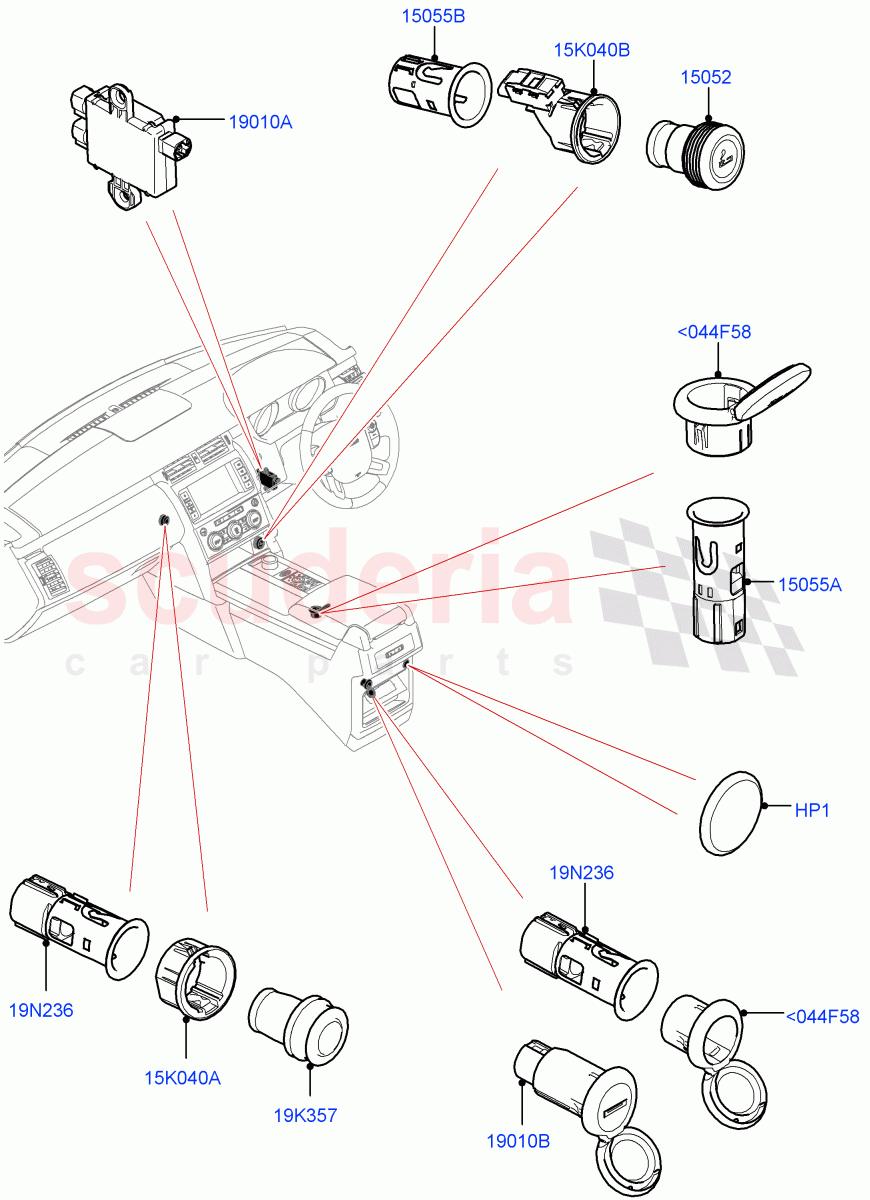 15055B
15K040B
15052
19010A
<044F58
15055A
scuderia
car parts
HP1
19N236
19N236
<044F58
15K040A
19K357
19010B