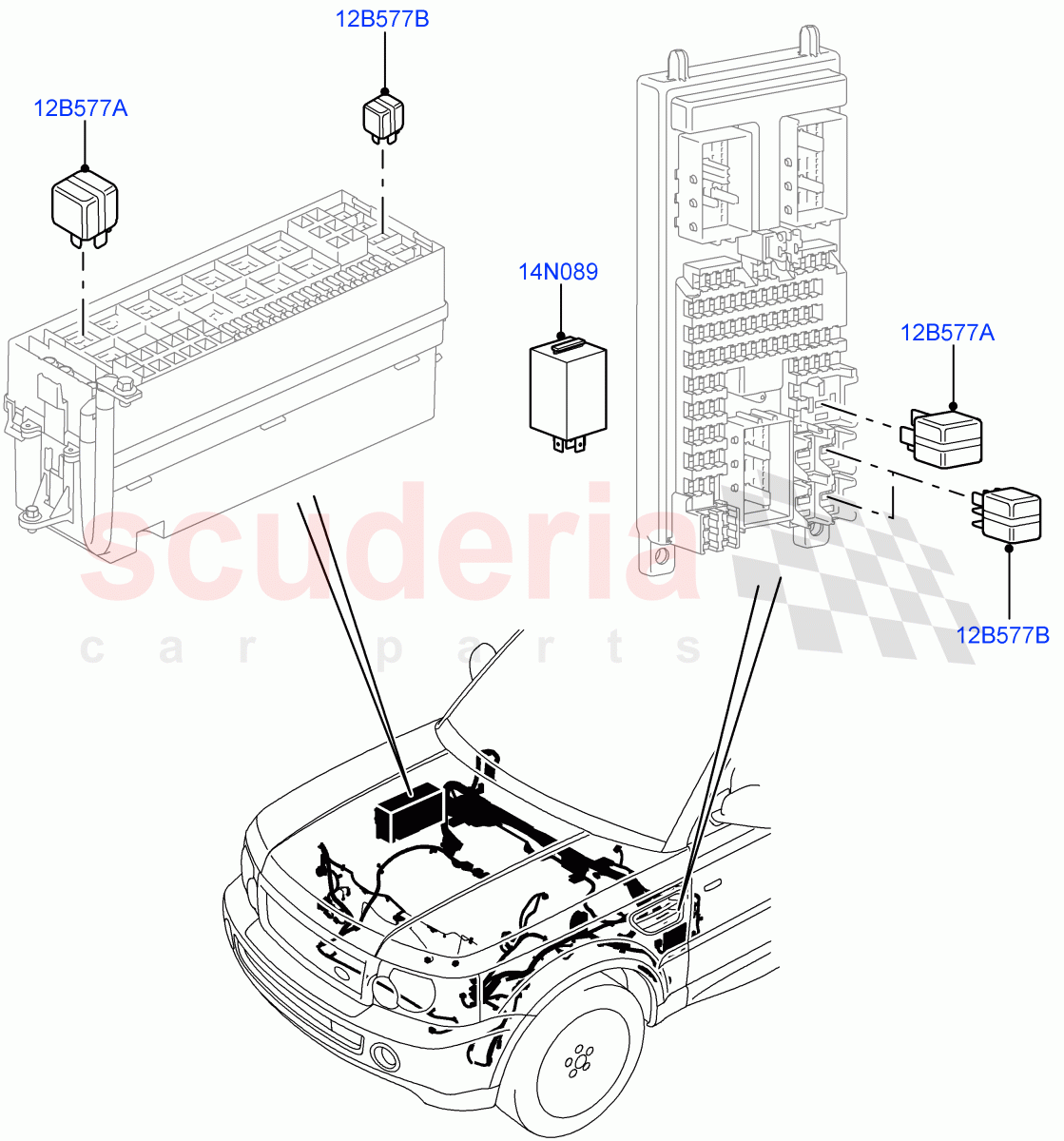 12B577B

12B577A

14N089

12B577A

12B577B

scuderia
car parts