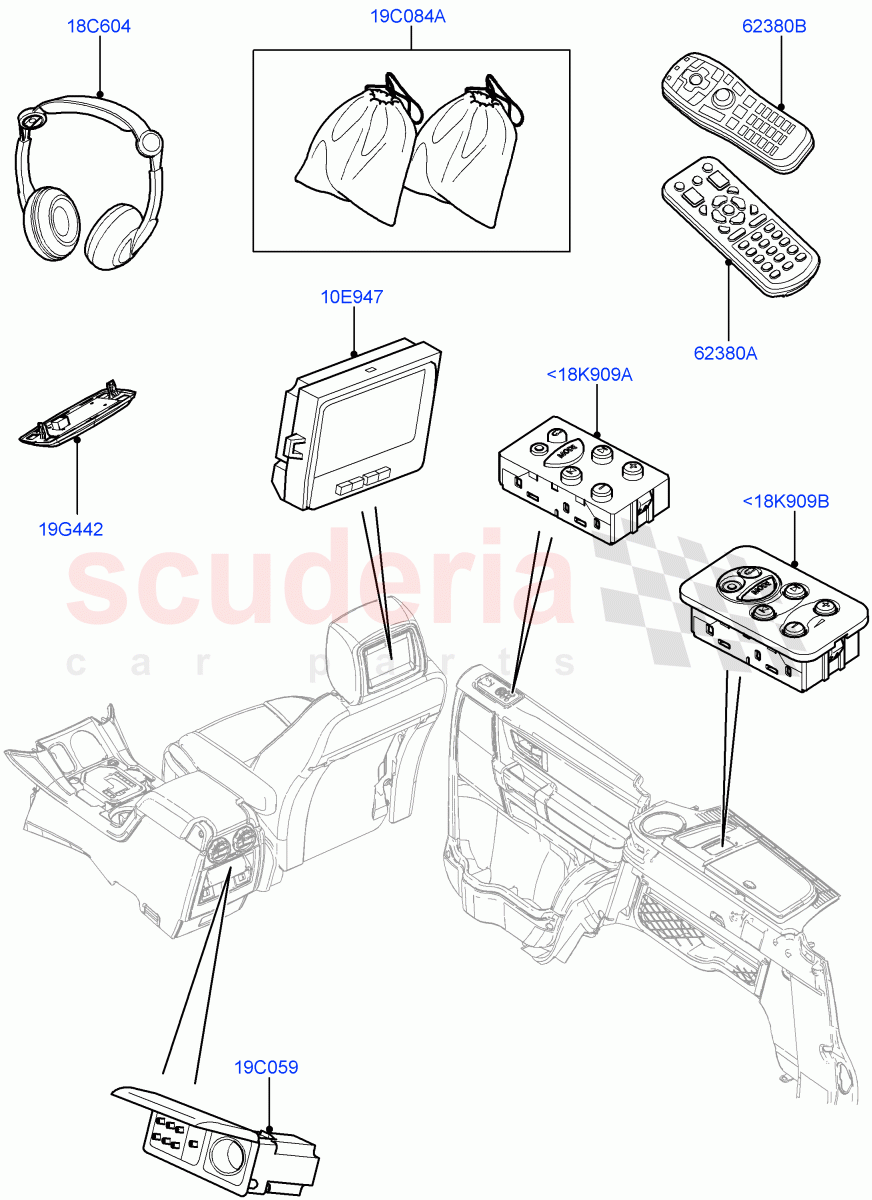 18C604

19C084A

62380B

62380A

10E947

<18K909A

19G442

<18K909B

scuderia
car parts

19C059