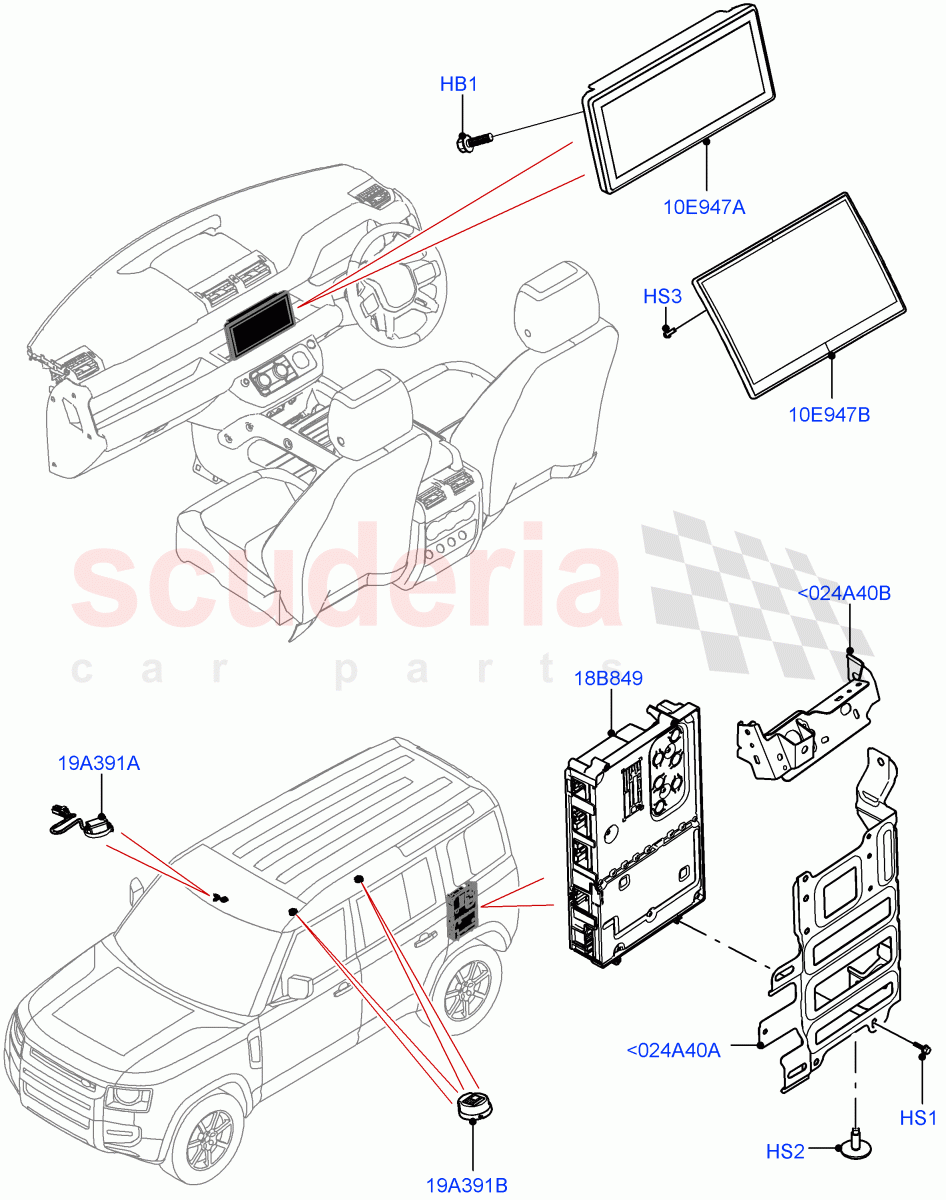 HB1

10E947A

HS3

10E947B

scuderia
car parts

<024A40B

18B849

19A391A

<024A40A

HS1

HS2

19A391B