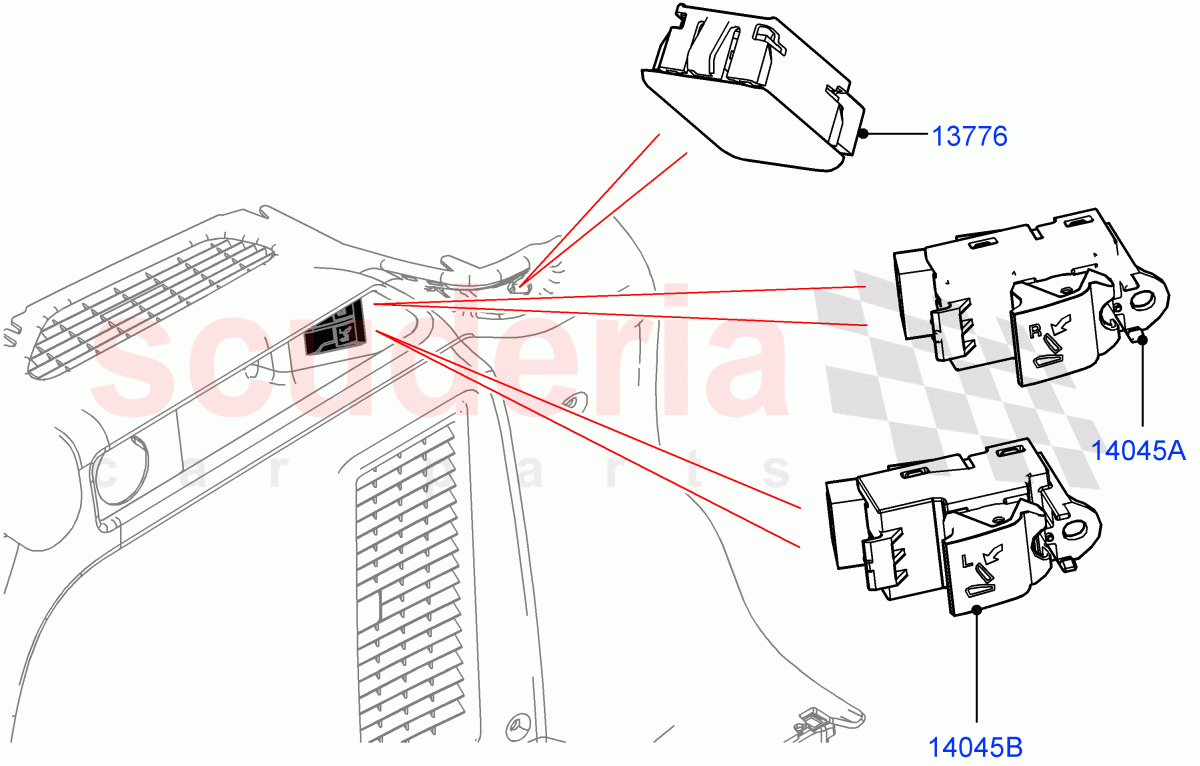 13776

R

14045A

L

14045B

scuderia
c a r p a r t s