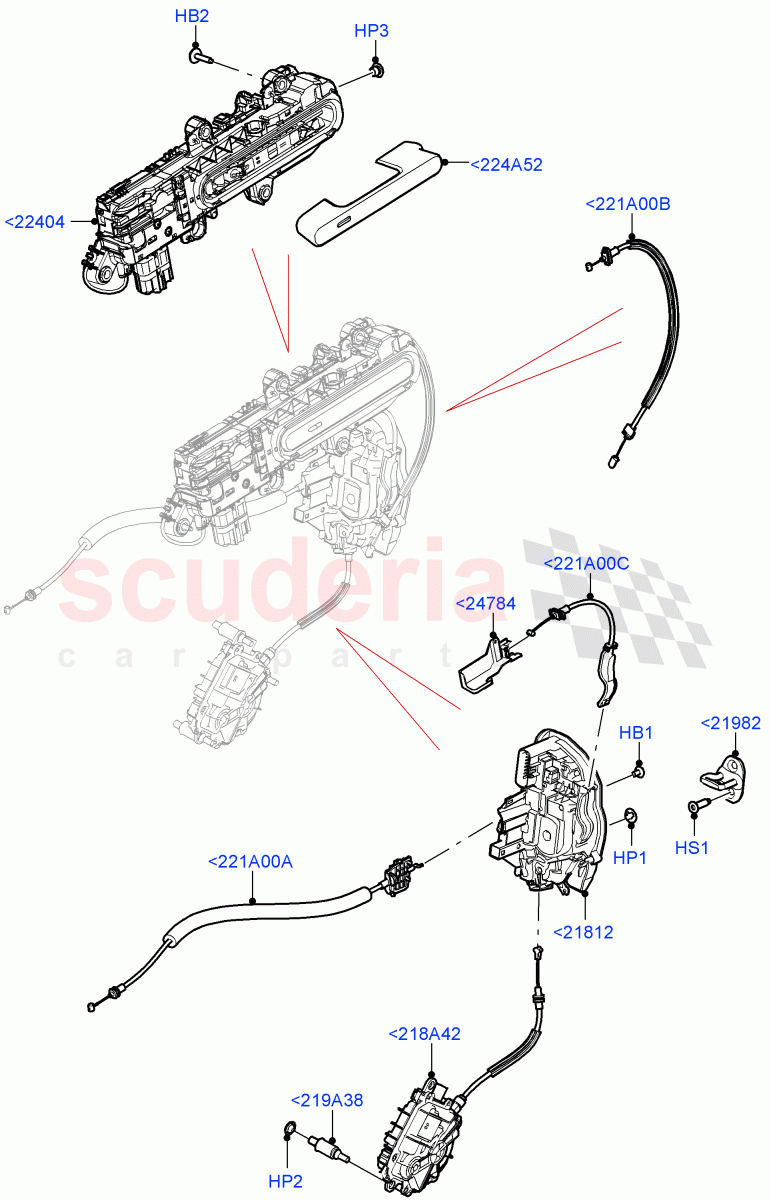 HB2
HP3
<224A52
<22404
<221A00B
scuderia
car parts
<221A00C
<24784
HB1
<21982
HP1
HS1
<221A00A
<21812
<218A42
<219A38
HP2