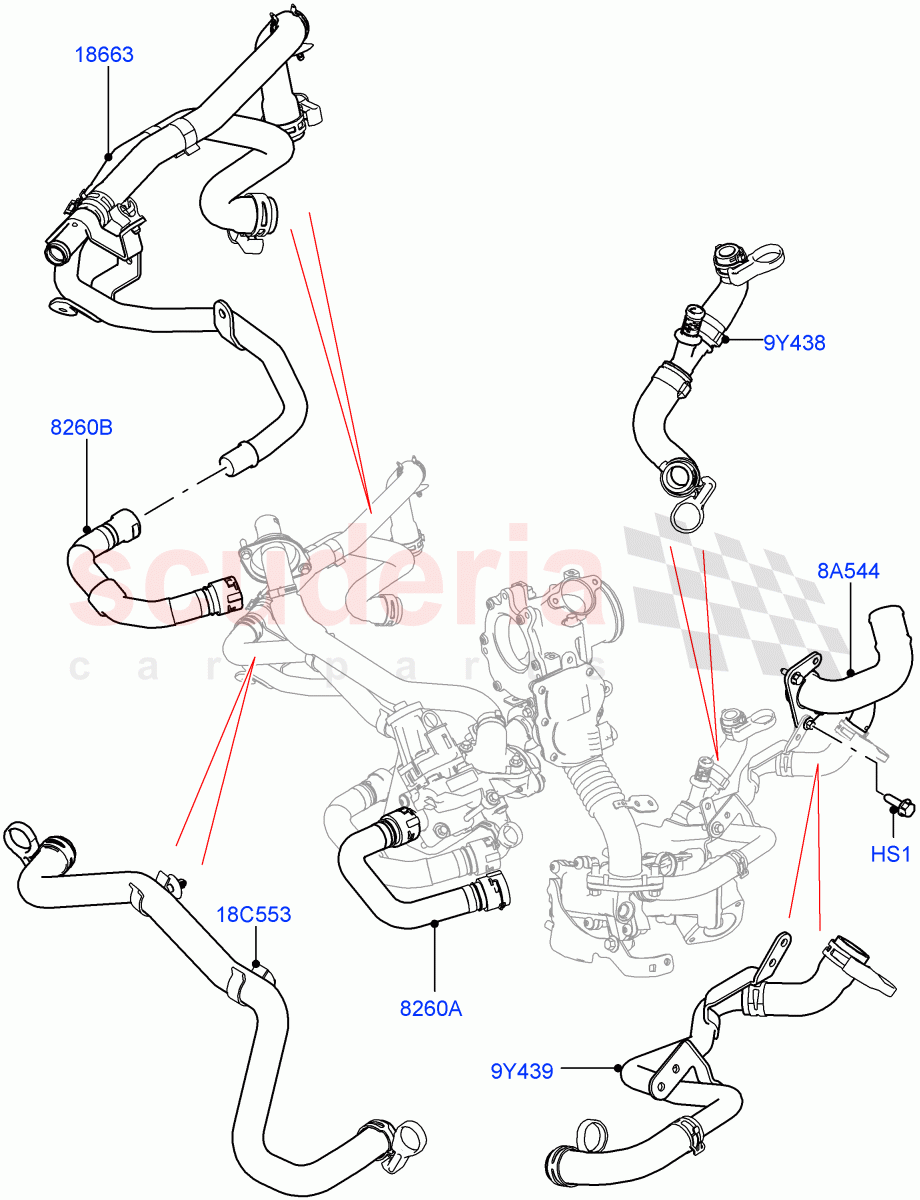 18663

9Y438

8260B

scuderia
car parts

8A544

HS1

18C553

8260A

9Y439