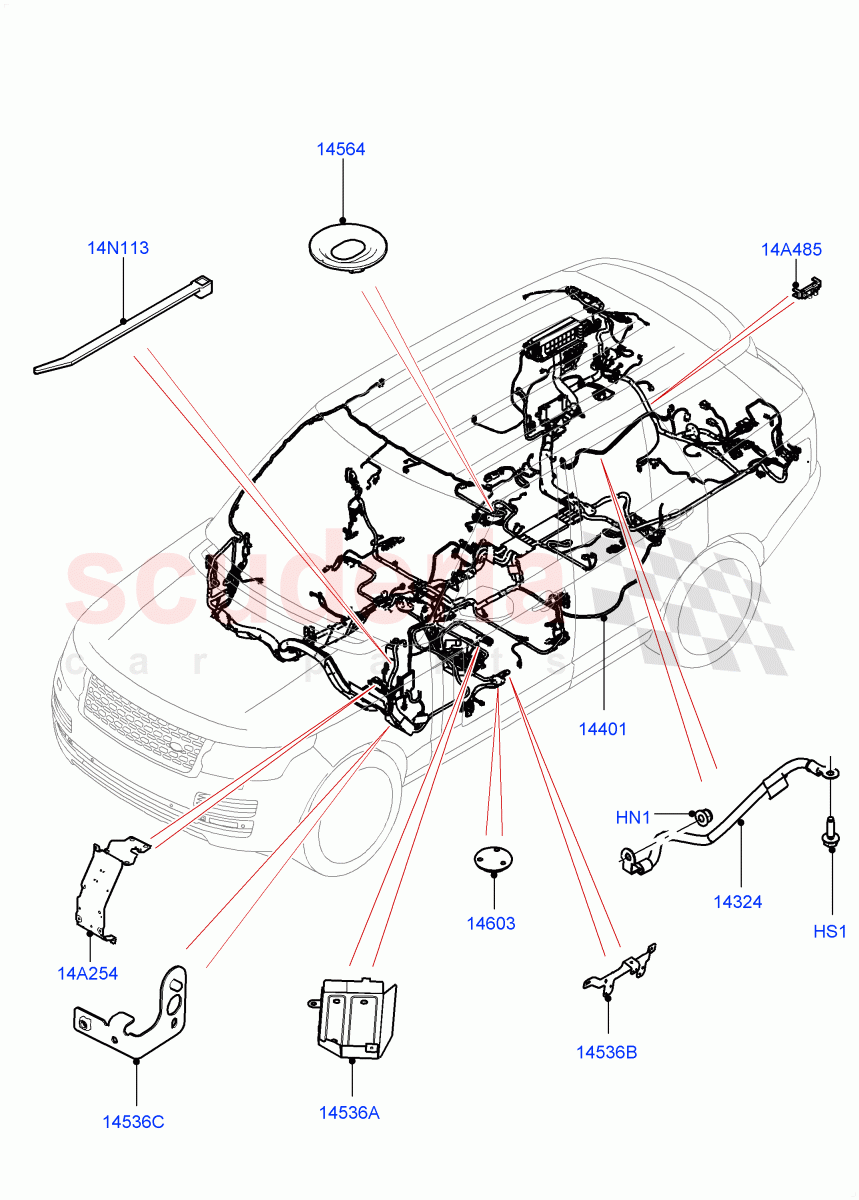 14564
14N113
14A485
scuderia
car parts
14401
HN1
14324
HS1
14603
14A254
14536B
14536C
14536A