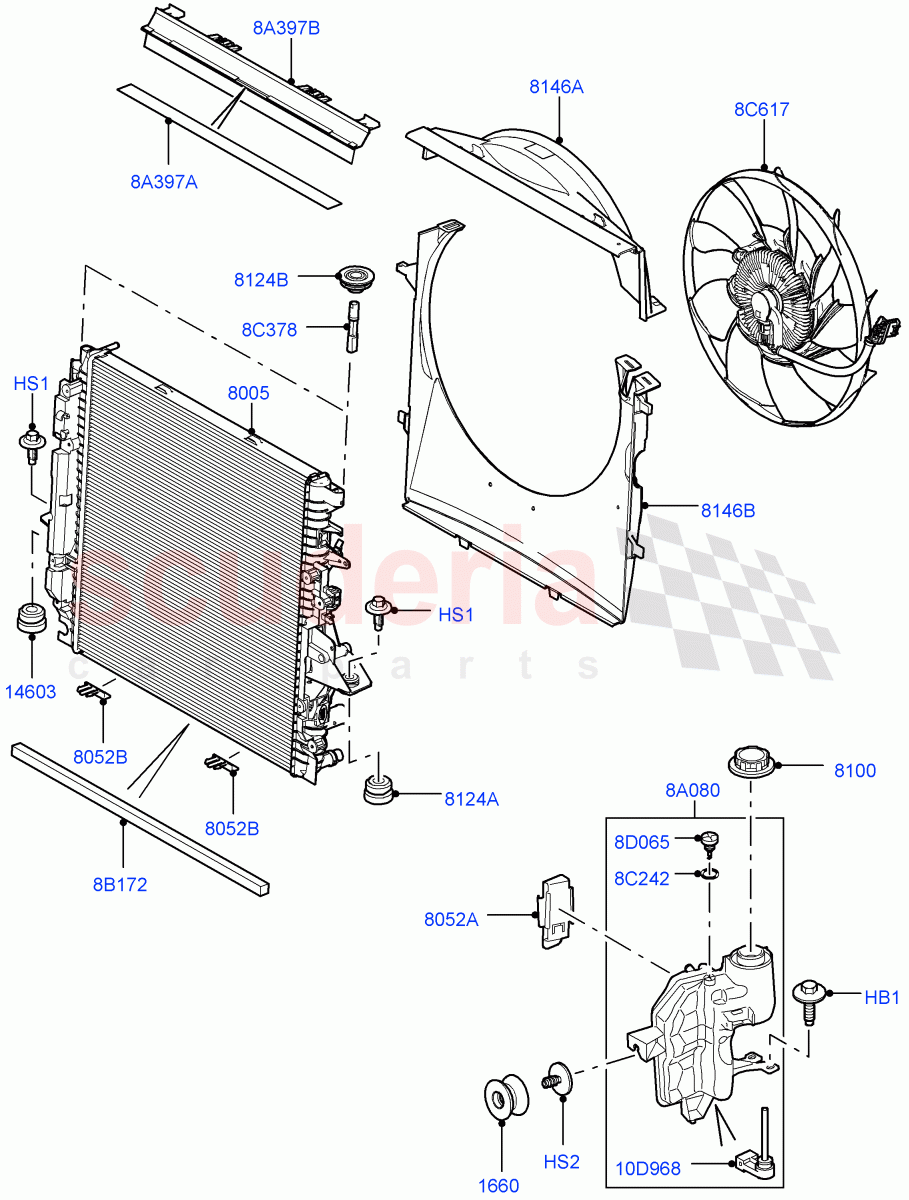 8A397B
8A397A
8146A
8C617
8124B
8C378
HS1
8005
8146B
HS1
14603
8052B
8052B
8124A
8B172
8100
8A080
8D065
8C242
8052A
HB1
1660
HS2
10D968
scuderia
car parts