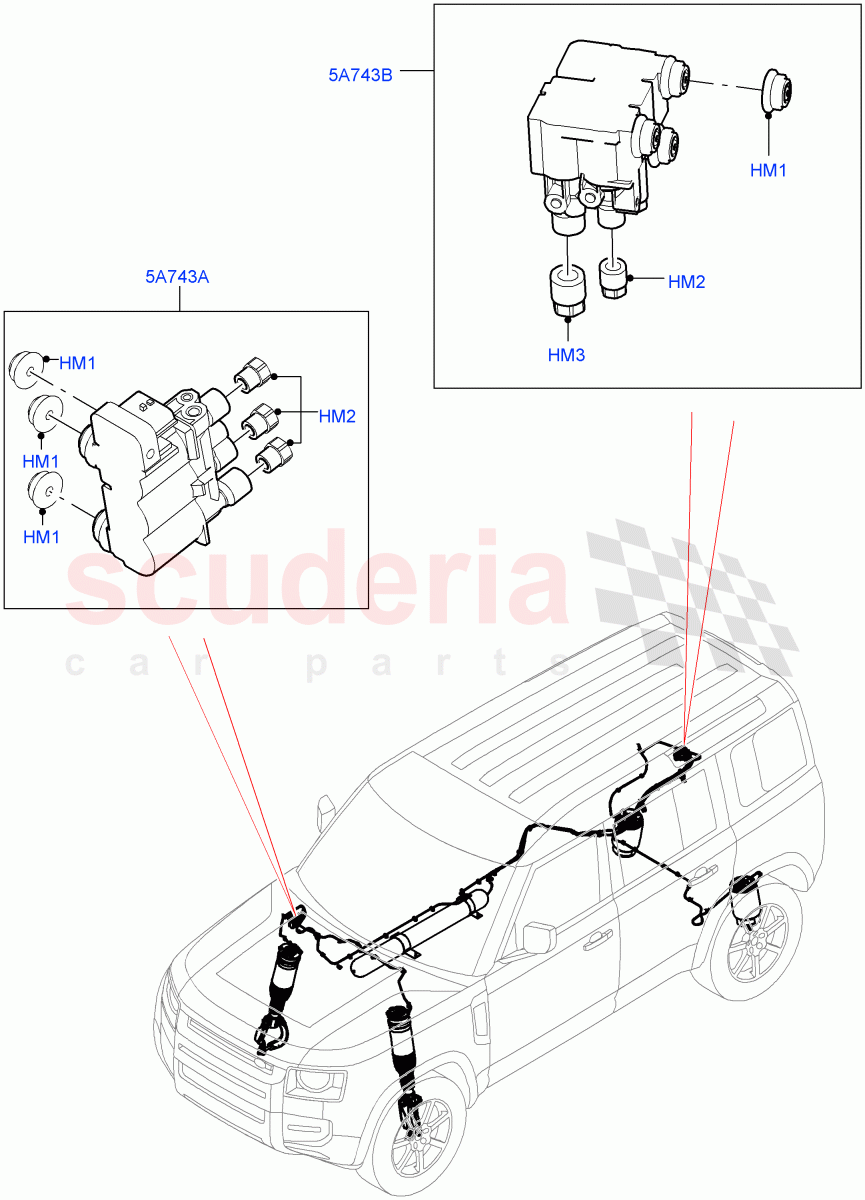 5A743B

HM1

HM2

HM3

5A743A

HM1

HM1

HM1

HM2

scuderia
car parts