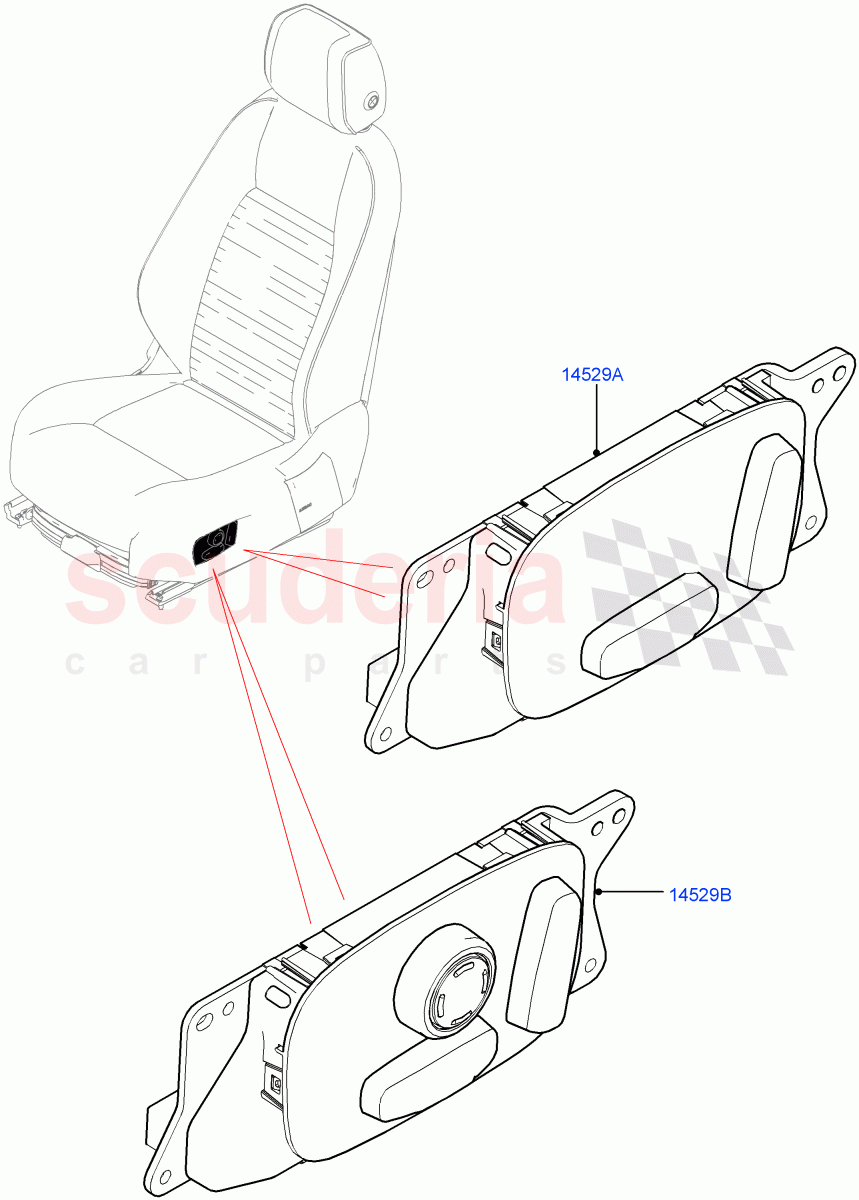 14529A

scuderia
car parts

14529B