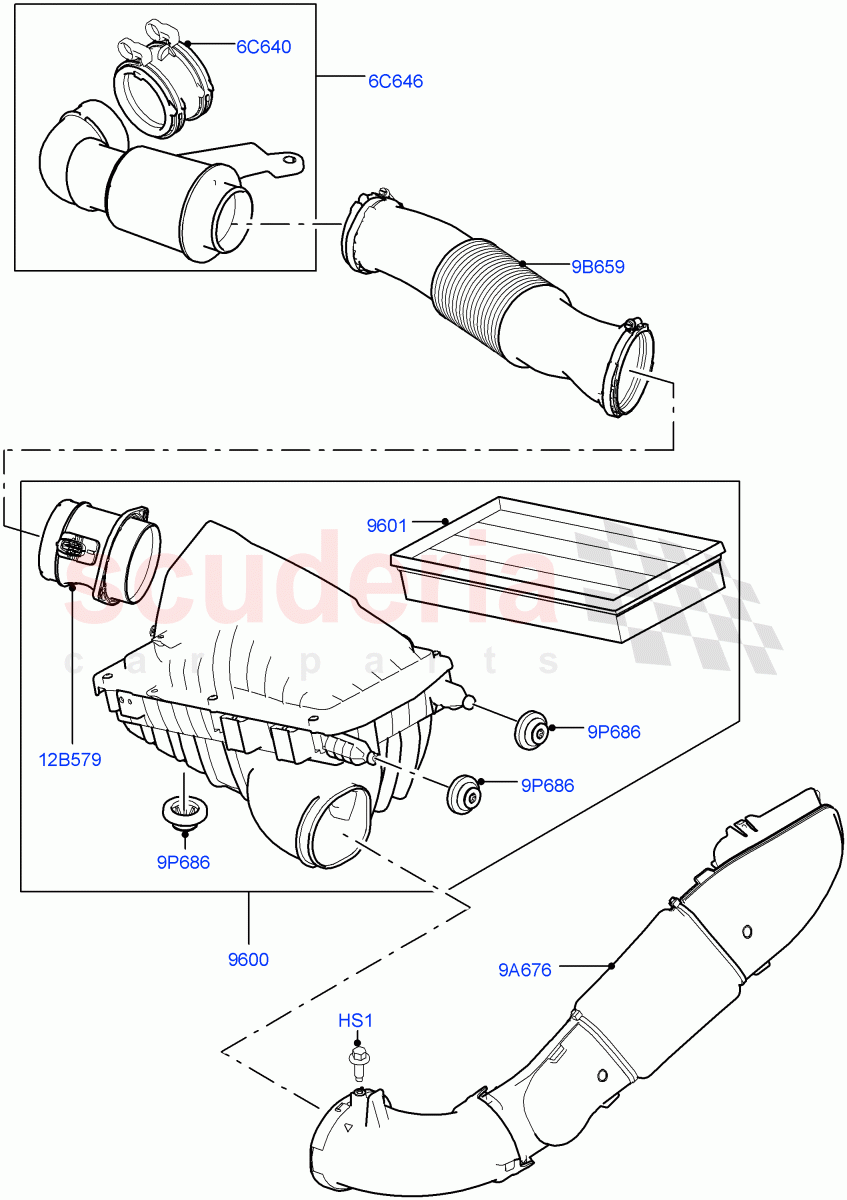 6C640
6C646
9B659
9601
scuderia
car parts
12B579
9P686
9P686
9P686
9600
9A676
HS1