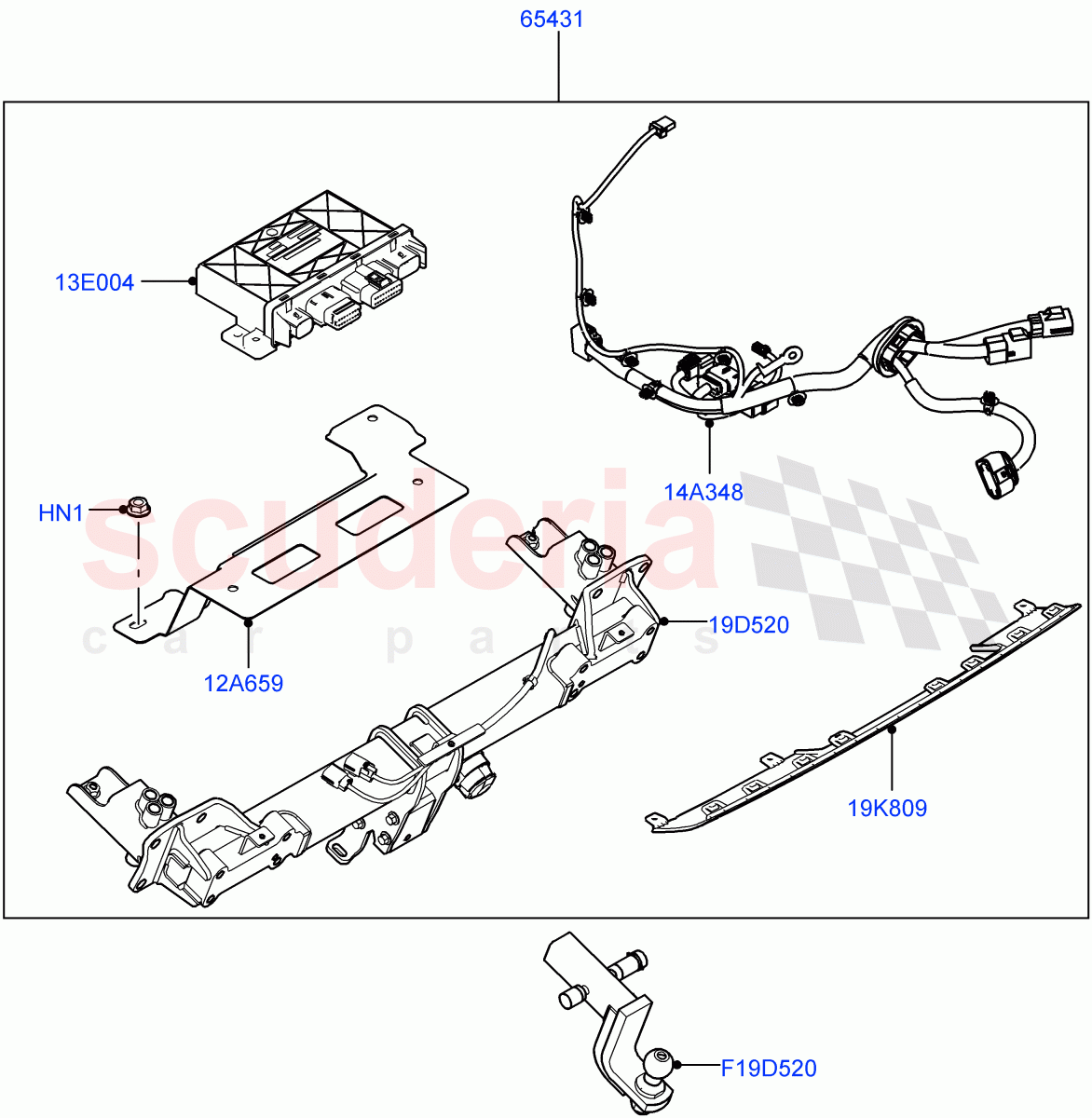 65431

13E004

14A348

HN1

scuderia
car parts

19D520

12A659

19K809

F19D520