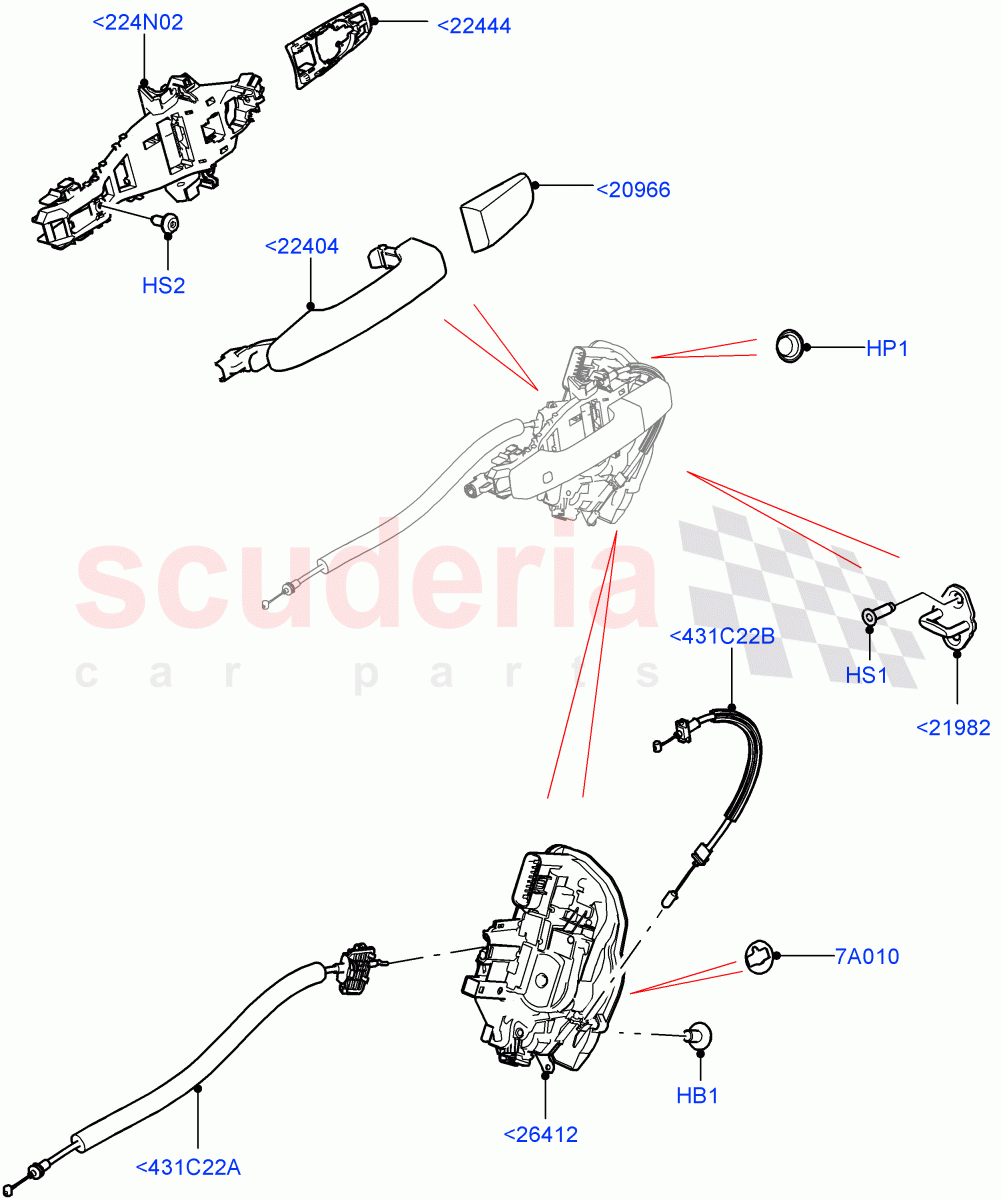 <224N02
<22444
<20966
HS2
<22404
HP1
scuderia
car parts
<431C22B
HS1
<21982
7A010
HB1
<26412
<431C22A