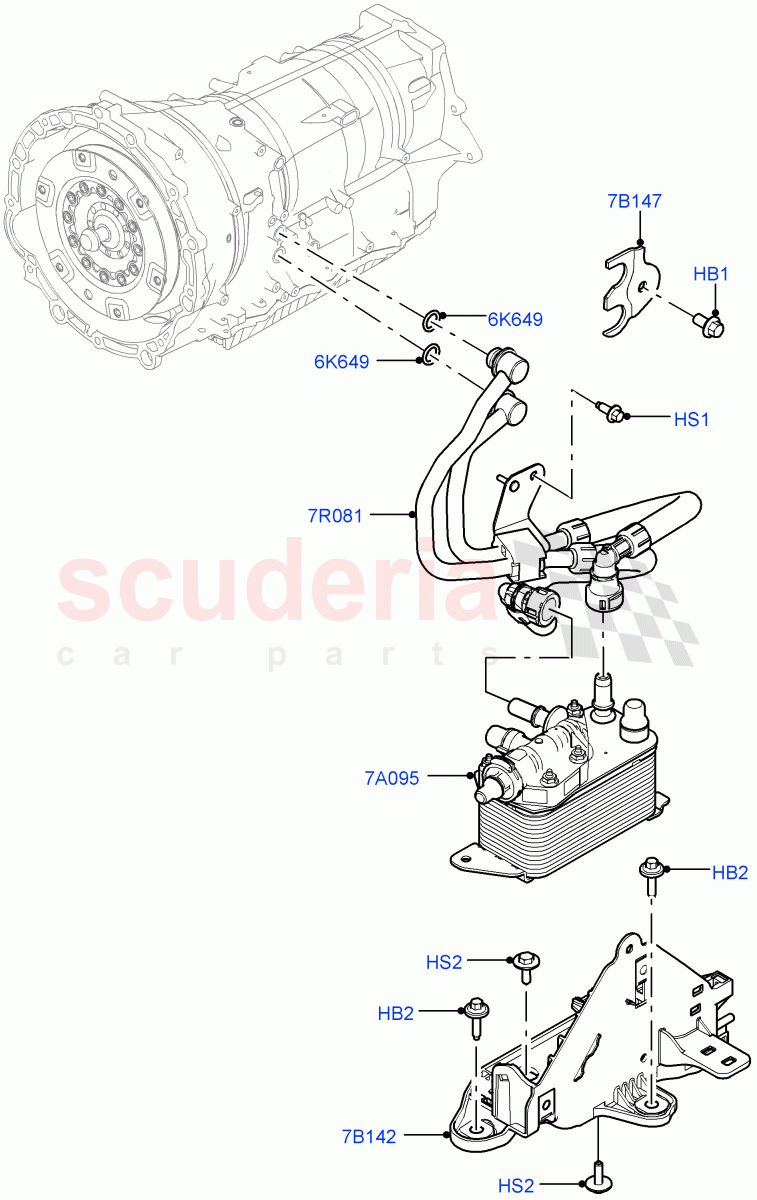 7B147

HB1

6K649

6K649

HS1

7R081

scuderia
car parts

7A095

HB2

HS2

HB2

7B142

HS2