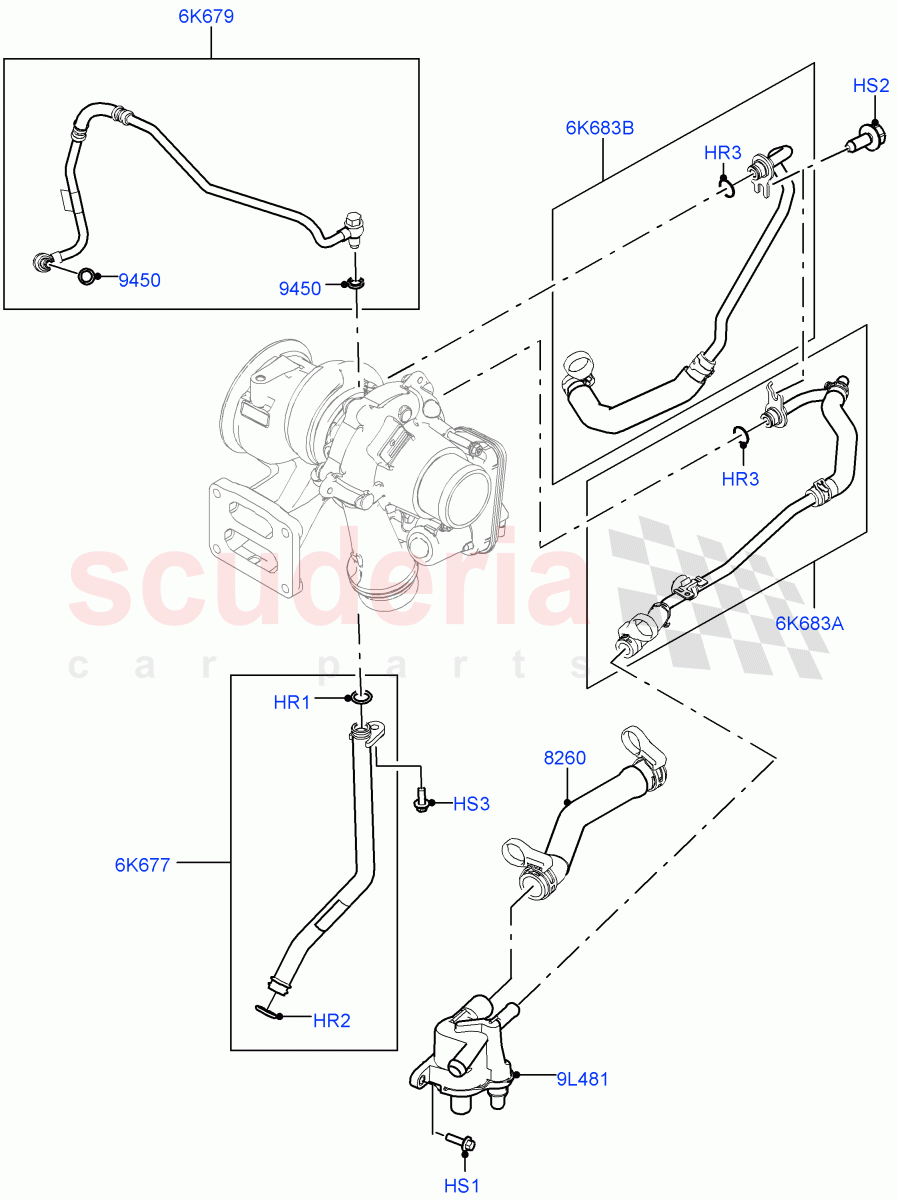 6K679
9450
9450
6K683B
HR3
HS2
HR3
6K683A
scuderia
car parts
HR1
HS3
6K677
HR2
8260
9L481
HS1