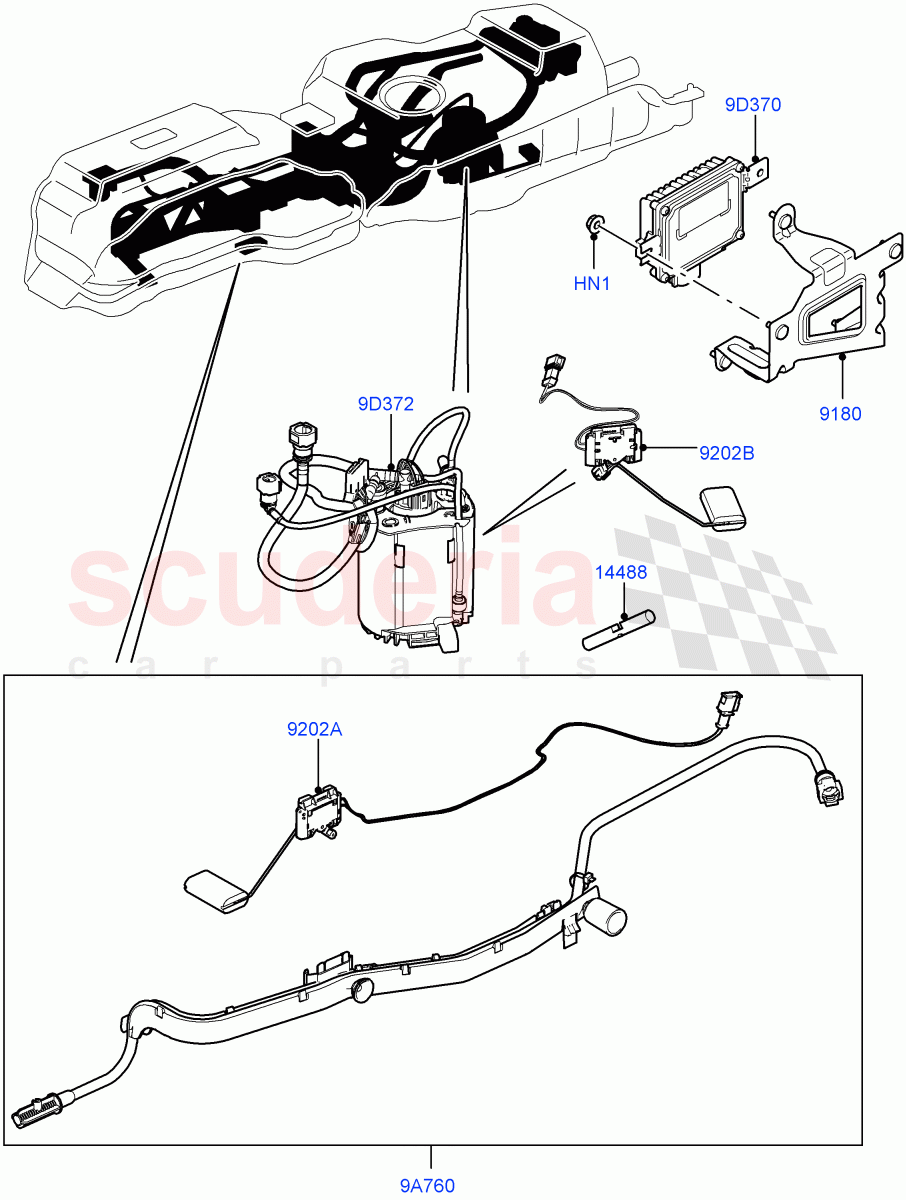 9D370

HN1

9180

9D372

9202B

14488

scuderia
car parts

9202A

9A760