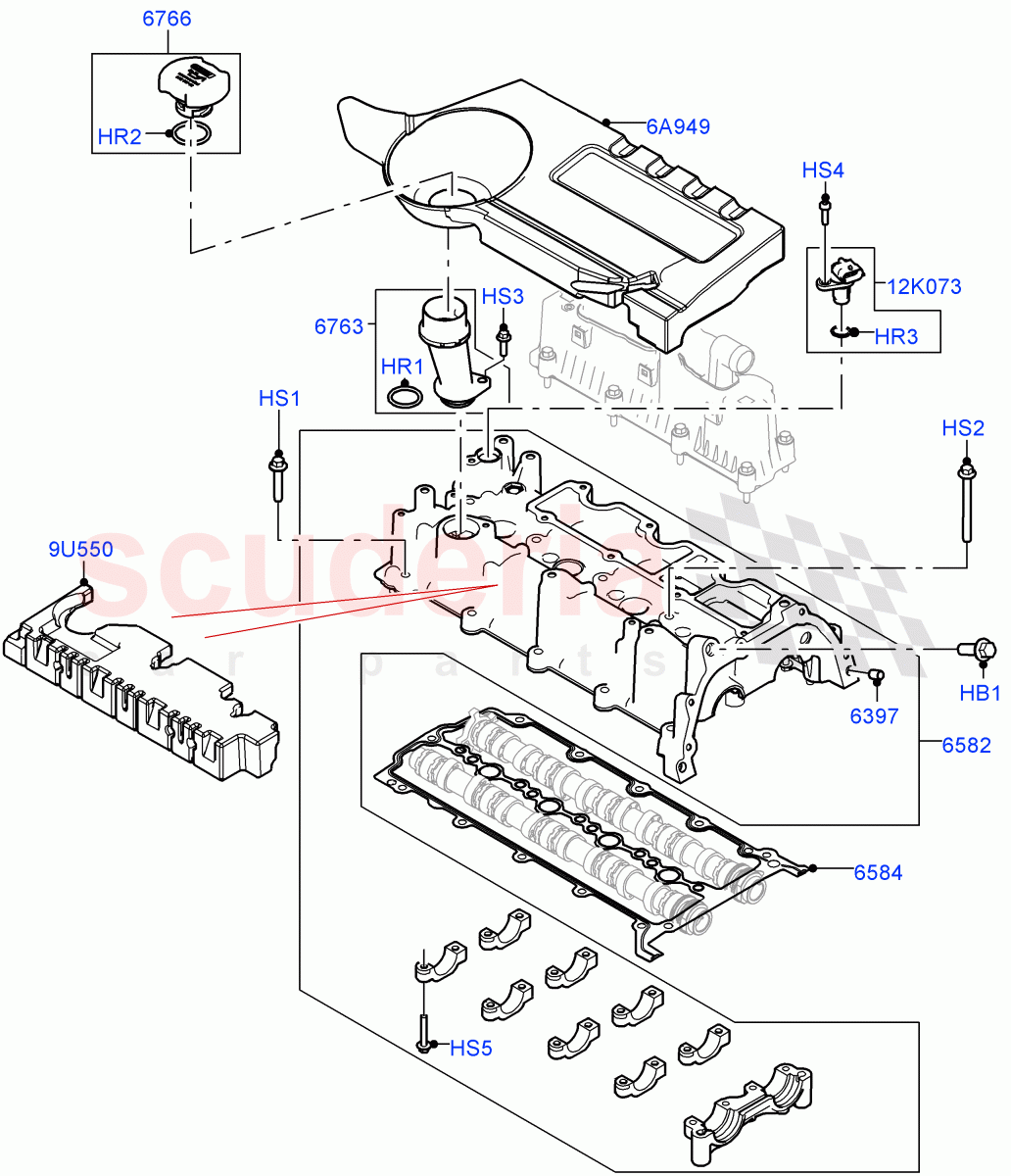 6766
HR2
6A949
HS4
12K073
HR3
6763
HS3
HR1
HS1
HS2
9U550
scuderia
car parts
HB1
6397
6582
6584
HS5