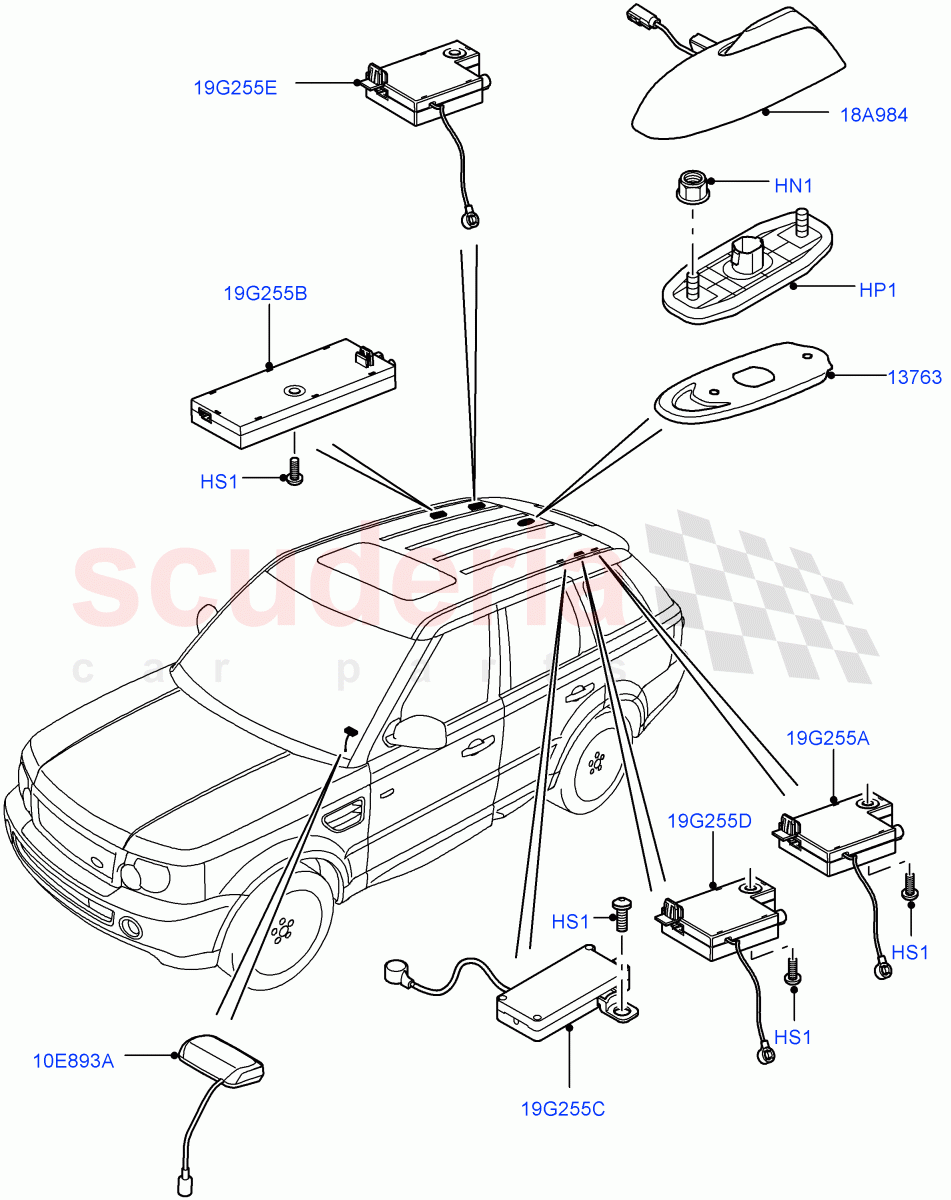 19G255E
18A984
HN1
HP1
19G255B
13763
HS1
scuderia
car parts
19G255A
19G255D
HS1
HS1
HS1
10E893A
19G255C