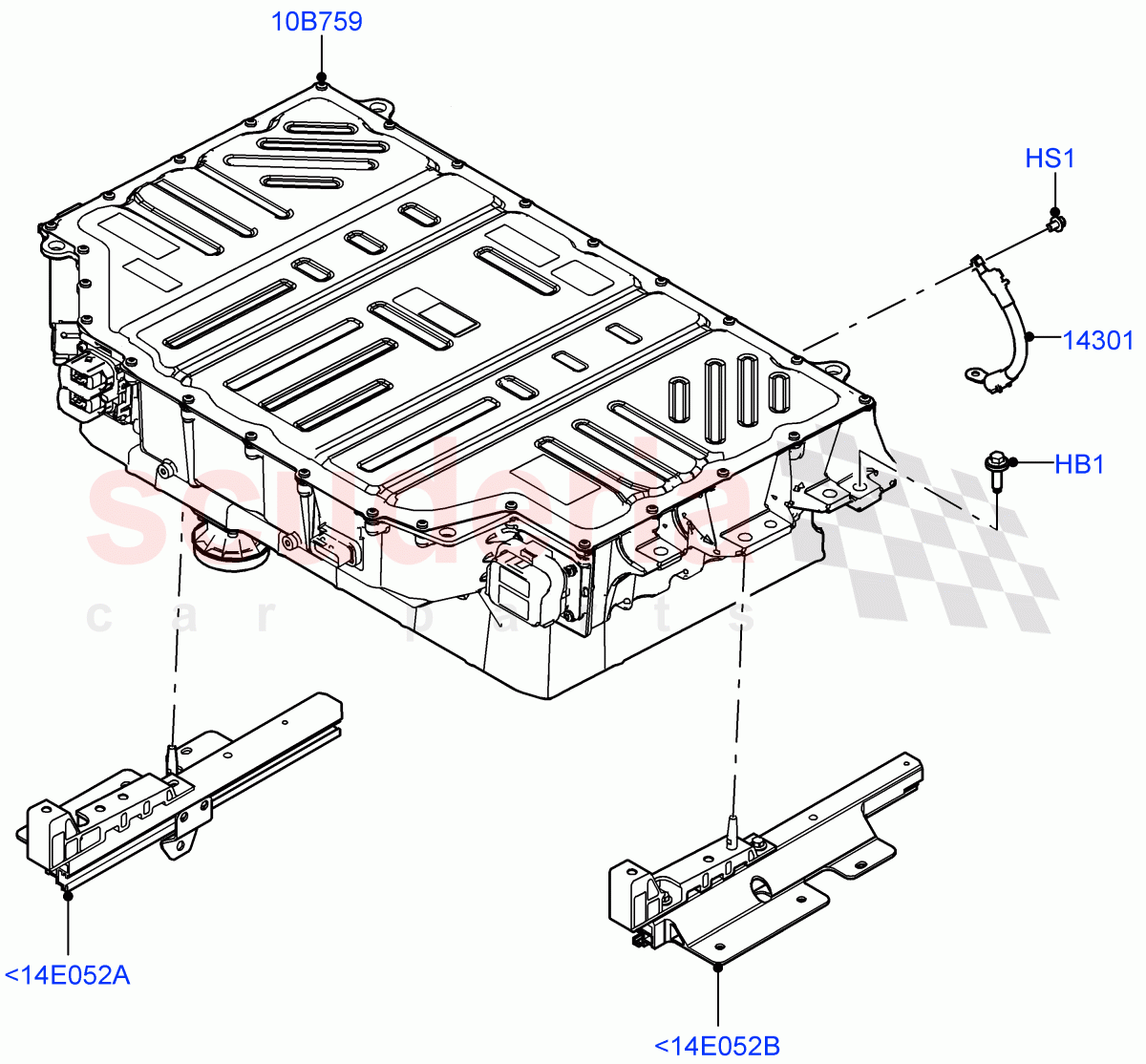 10B759

HS1

14301

HB1

scuderia
car parts

<14E052A

<14E052B