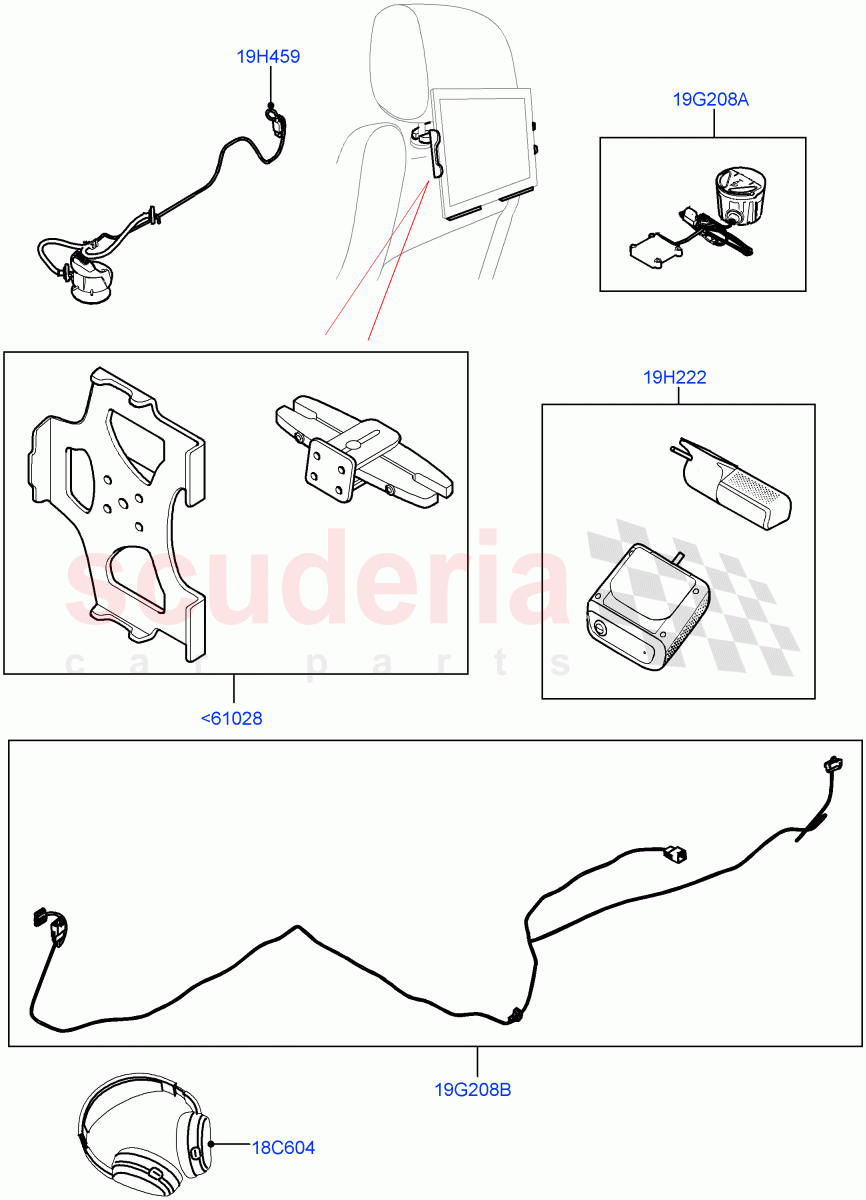 19H459

19G208A

19H222

scuderia
car parts

<61028

19G208B

18C604