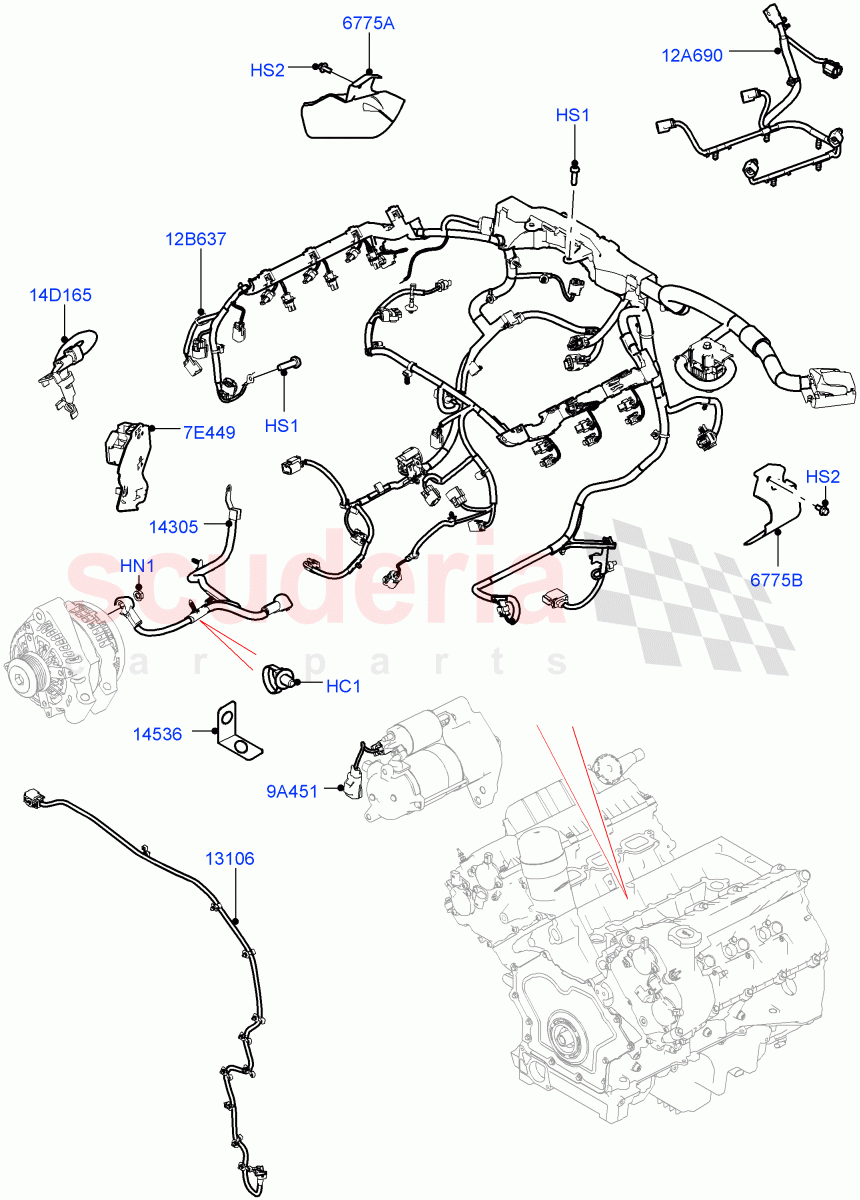 6775A
HS2
12A690
HS1
12B637
14D165
HS1
7E449
HS2
14305
6775B
HN1
scuderia
car parts
HC1
14536
9A451
13106