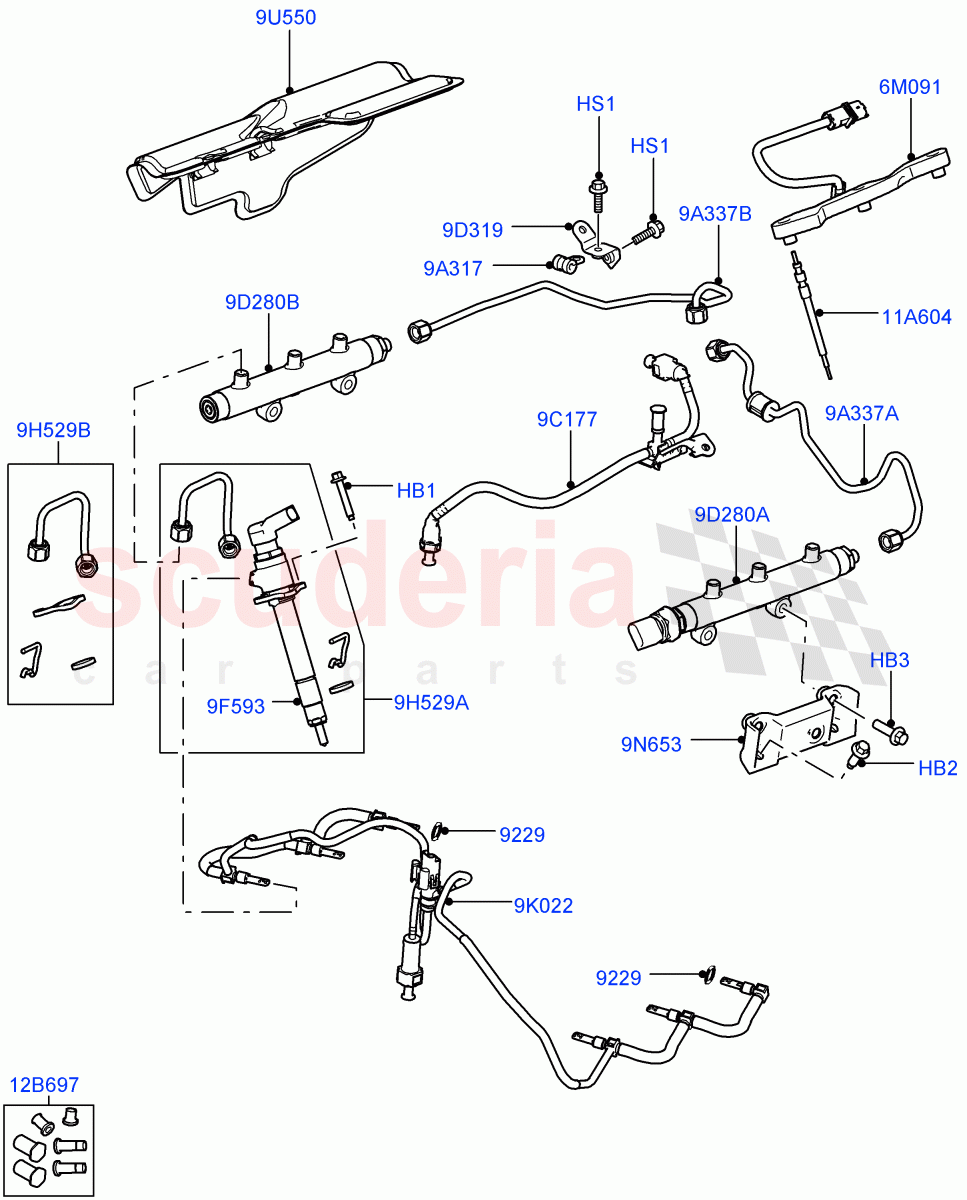 9U550
HS1
HS1
6M091
9D319
9A337B
9A317
9D280B
11A604
9C177
9A337A
9H529B
HB1
9D280A
scuderia
car parts
HB3
9F593
9H529A
9N653
HB2
9229
9K022
9229
12B697