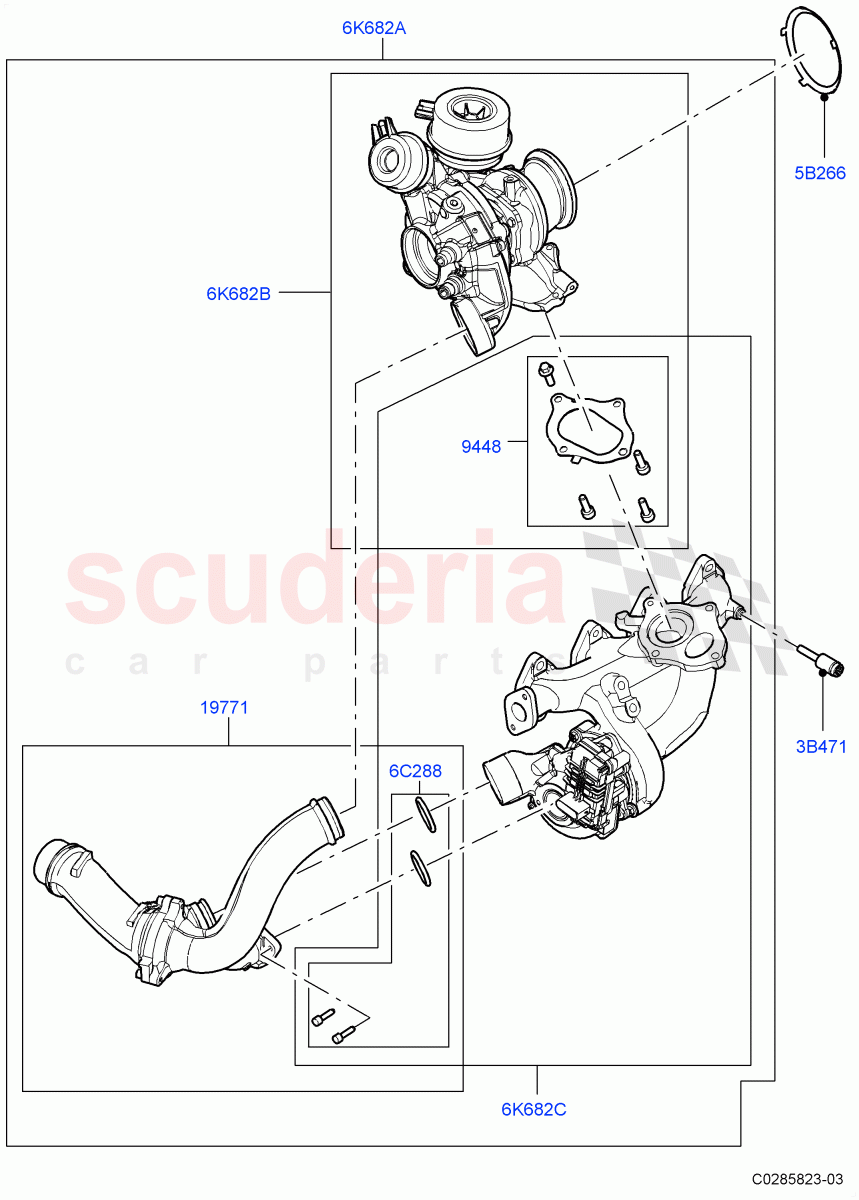 6K682A

5B266

6K682B

9448

scuderia
car parts

19771

6C288

3B471

6K682C

C0285823-03