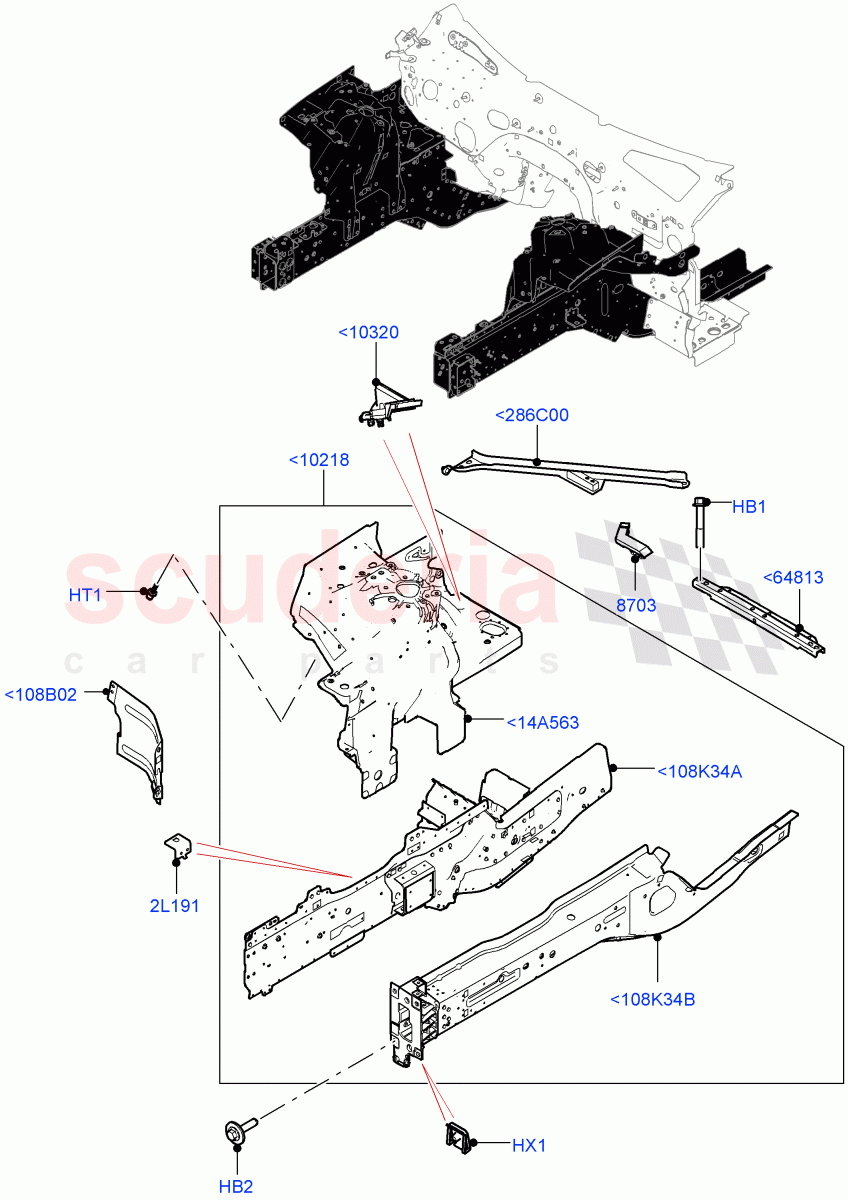 <10320

<286C00

<10218

HB1

scuderia
car parts

HT1

8703

<64813

<108B02

<14A563

<108K34A

2L191

<108K34B

HX1

HB2