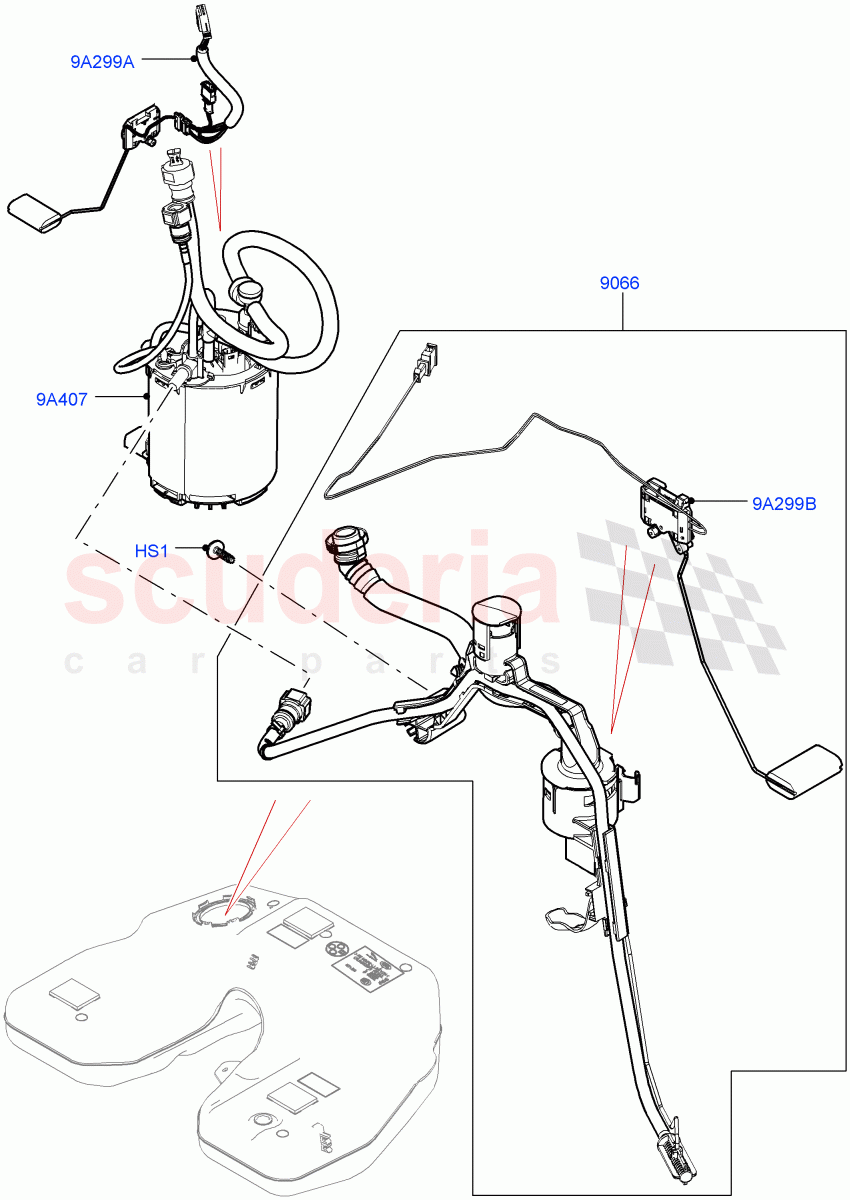 9A299A

9066

9A407

9A299B

HS1

scuderia
car parts