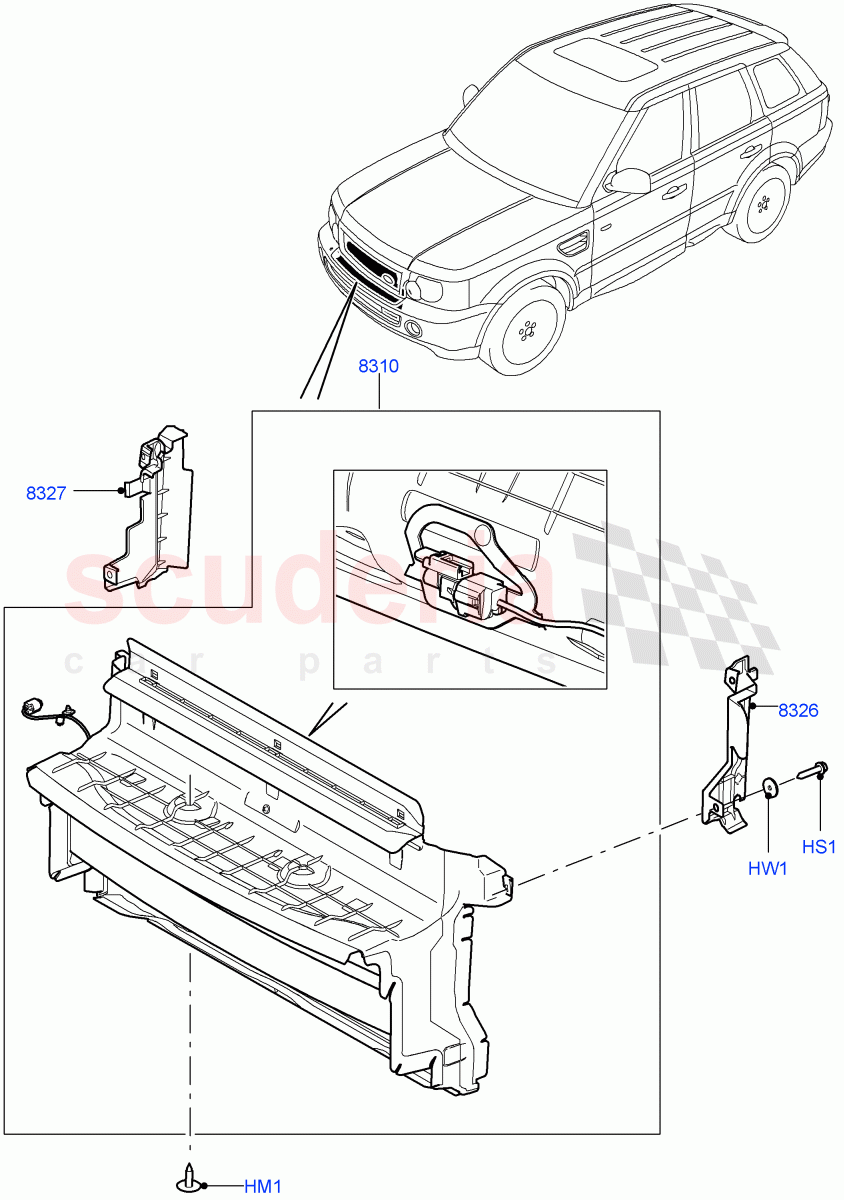 8310

8327

scuderia
car parts

8326

HS1

HW1

HM1