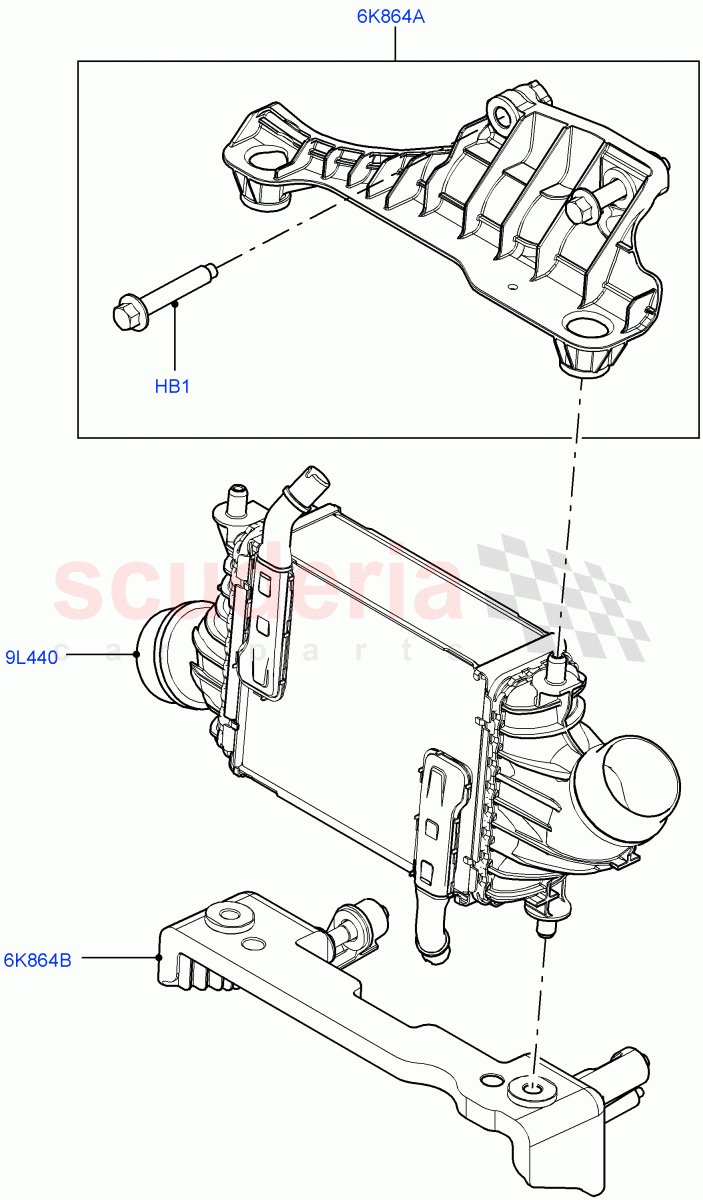 6K864A

HB1

scuderia
car parts

9L440

6K864B