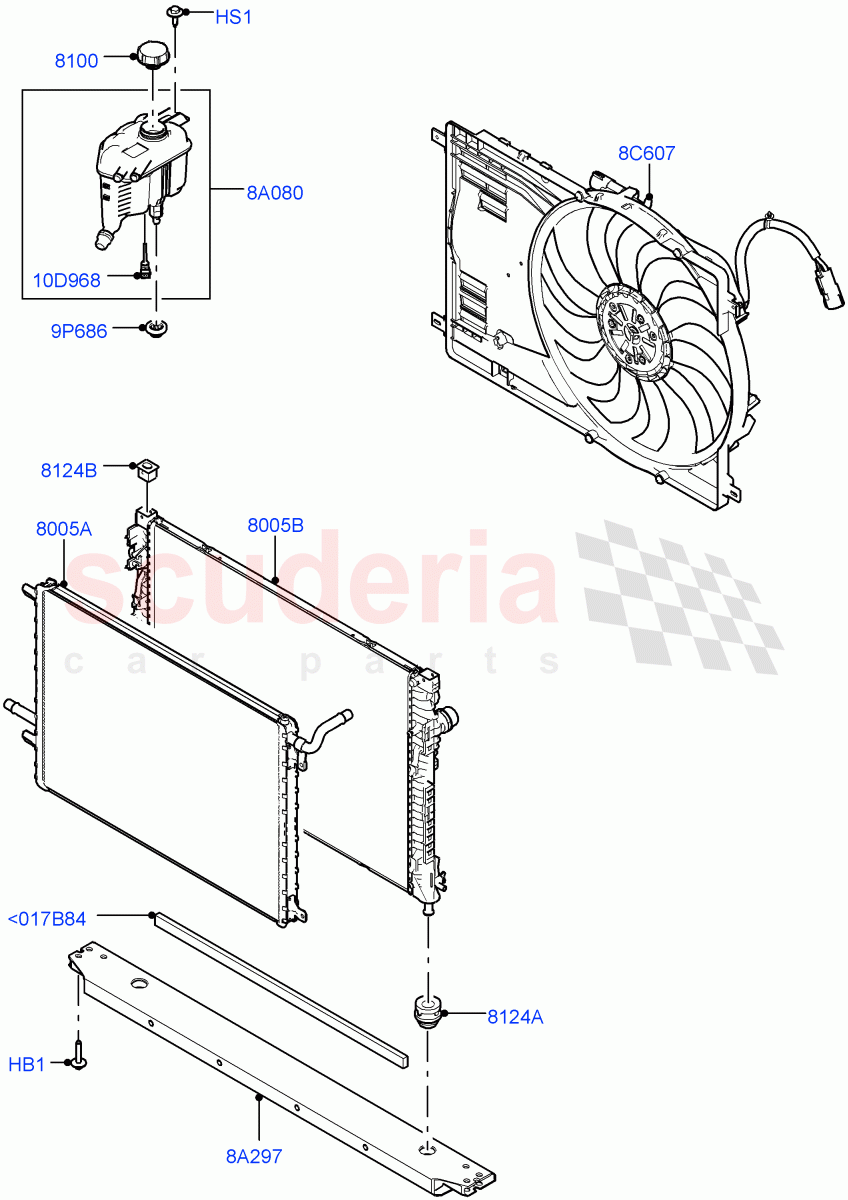 HS1
8100
8A080
10D968
9P686
8C607
8124B
8005A
8005B
scuderia
car parts
<017B84
8124A
HB1
8A297