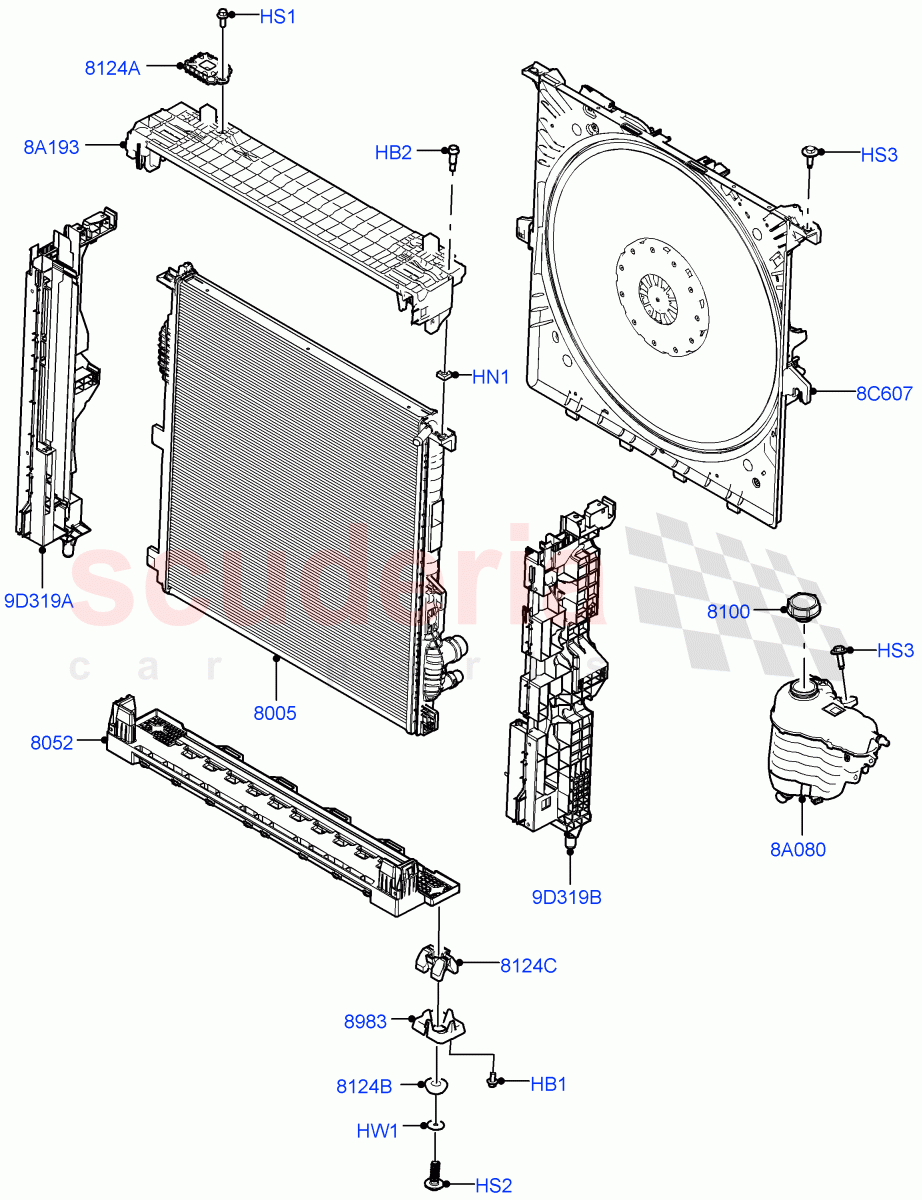 HS1
8124A
8A193
HB2
HS3
HN1
8C607
9D319A
scuderia
car parts
8100
HS3
8005
8052
8A080
9D319B
8124C
8983
8124B
HB1
HW1
HS2