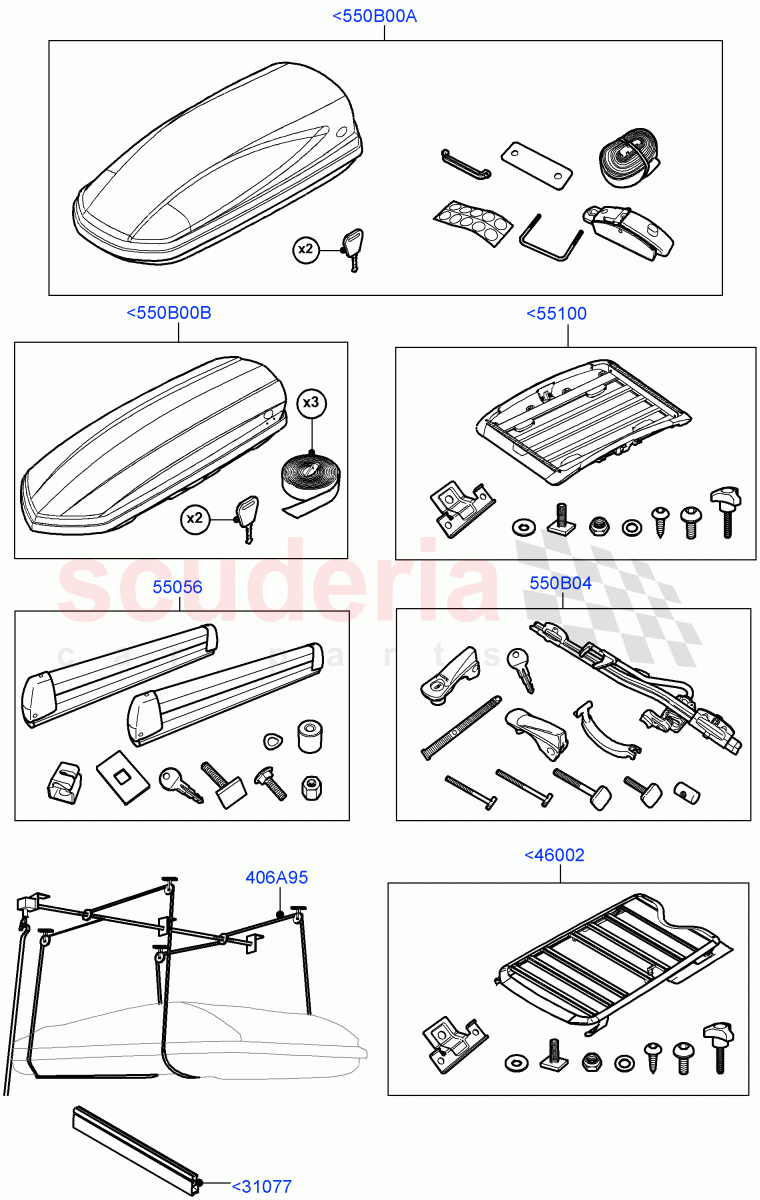 <550B00A

x2

<550B00B

x3

x2

<55100

scuderia
car parts

55056

550B04

406A95

<46002

<31077