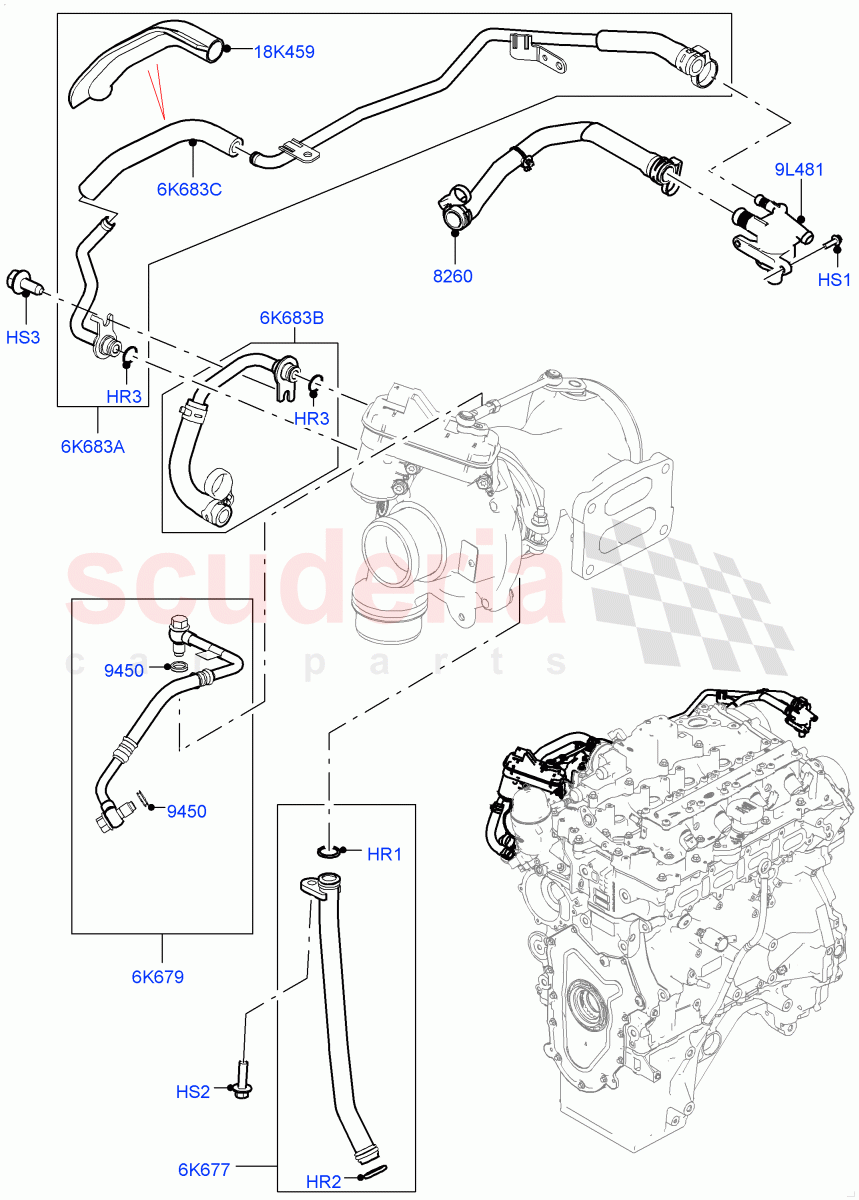 18K459
6K683C
9L481
8260
HS1
HS3
6K683B
HR3
HR3
6K683A
scuderia
car parts
9450
9450
HR1
6K679
HS2
6K677
HR2